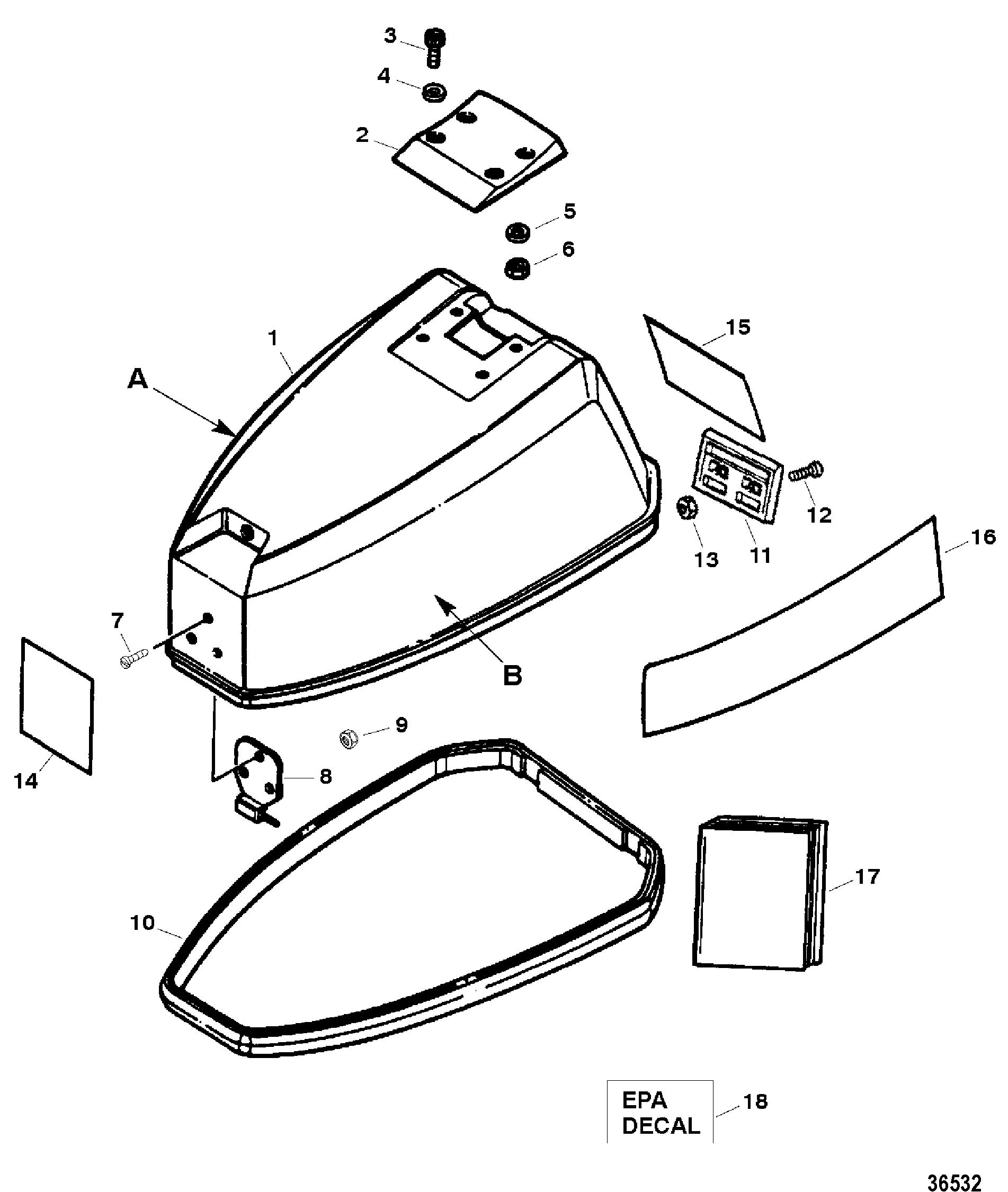 3
4
2
5
6
1
A
15
12
13
11
16
7
B
14
9
8
10
17
EPA DECAL
18
36532