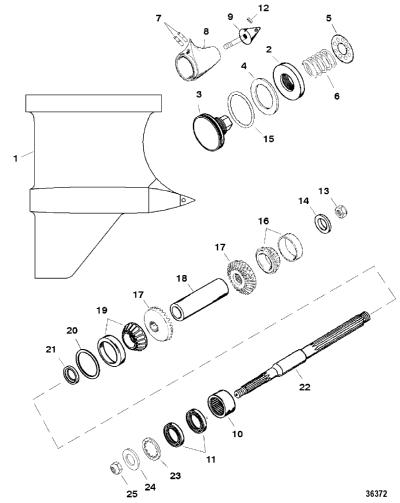 7
8
9
12
5
2
4
6
3
15
1
13
14
16
17
18
17
19
20
21
22
10
11
23
24
25
36372