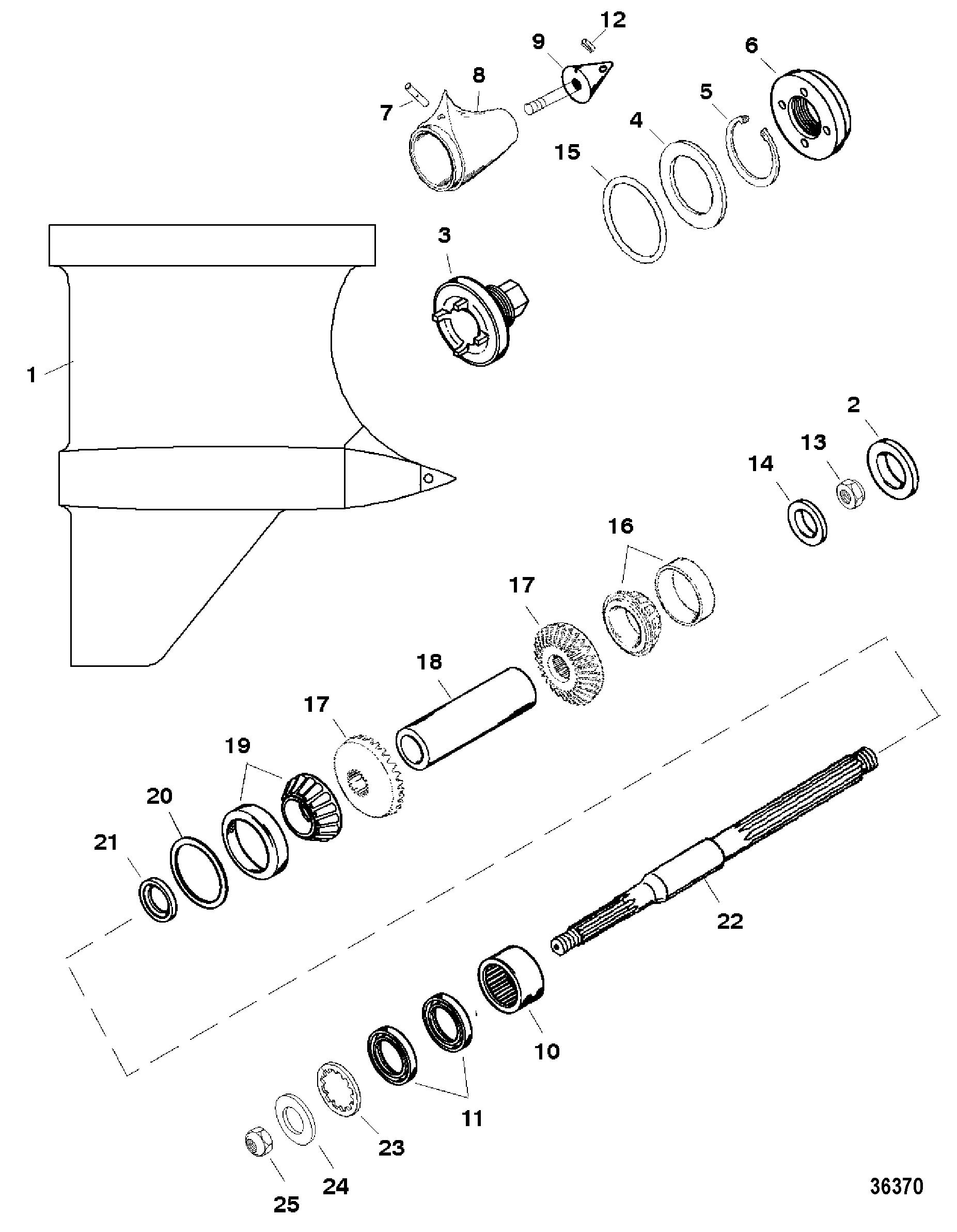 12
9
6
8
7
5
4
15
3
1
2
13
14
16
17
18
17
19
20
21
22
10
11
23
24
25
36370