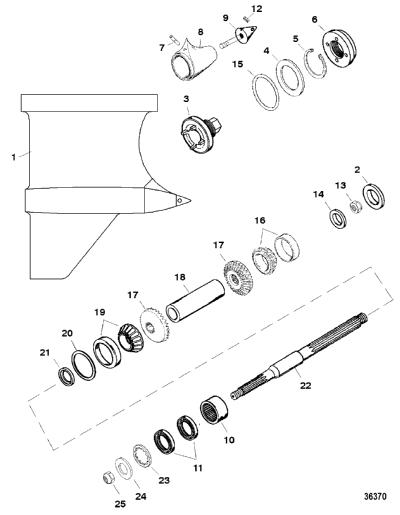 12
9
6
7
8
5
4
15
3
1
2
13
14
16
17
18
17
19
20
21
22
10
11
23
24
25
36370