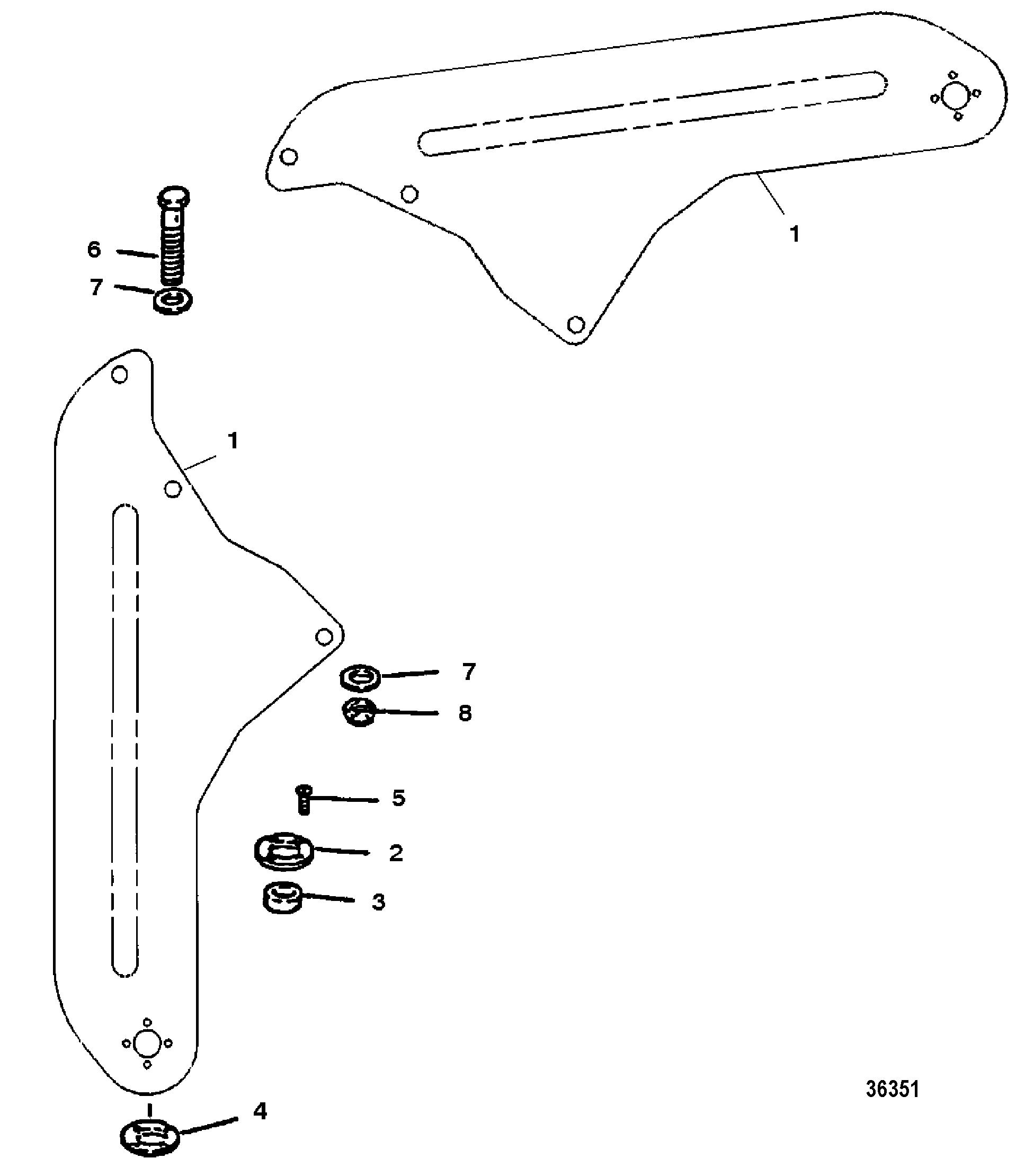 1

6

7

1

7

8

5

2

3

36351

4