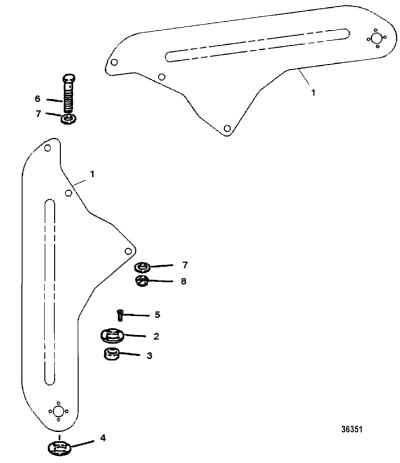 1
6
7
1
7
8
5
2
3
4
36351