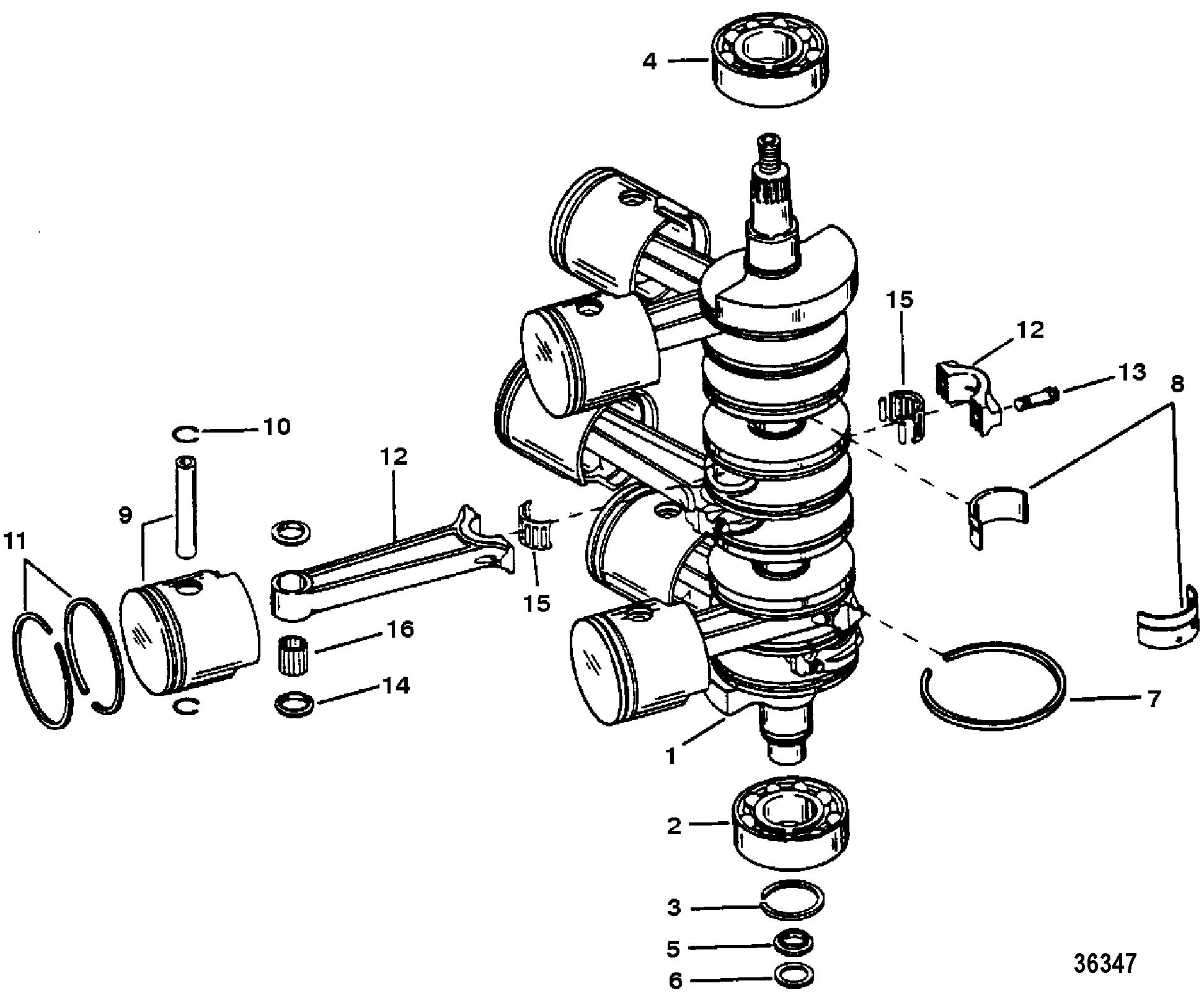 4

15

12

13

8

10

12

9

11

15

16

14

7

1

2

3

5

6

36347