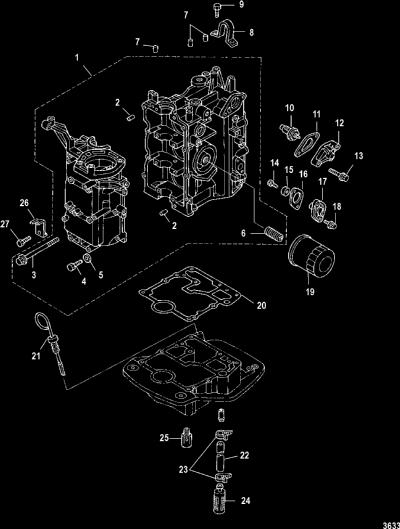 9
7
8
7
1
2
10
11
12
13
14
15
16
17
18
26
27
2
6
3
4
5
19
20
21
25
22
23
24
3633