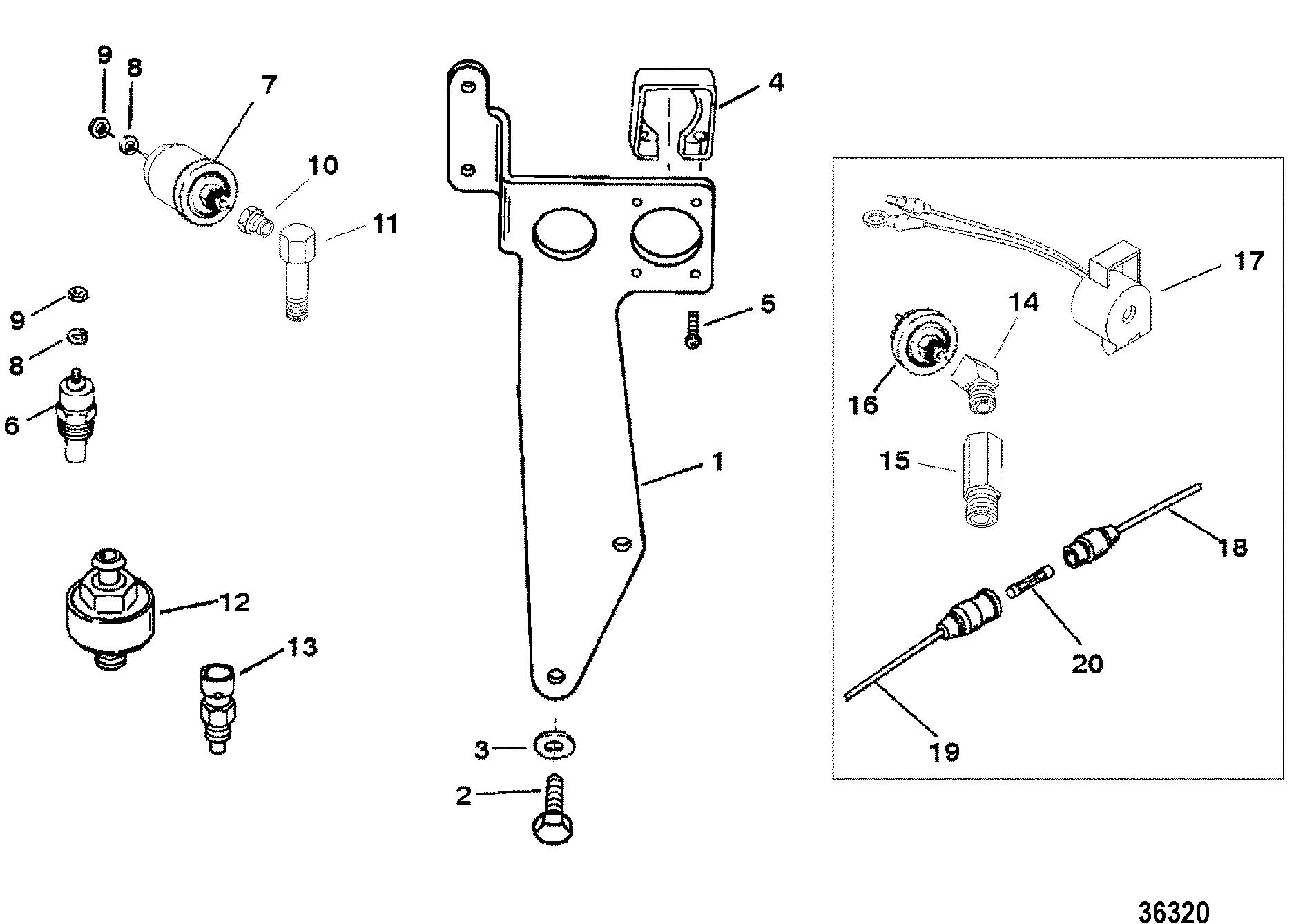 9
8
7
10
11
9
8
6
12
13
4
5
1
3
2
17
14
16
15
18
20
19
36320