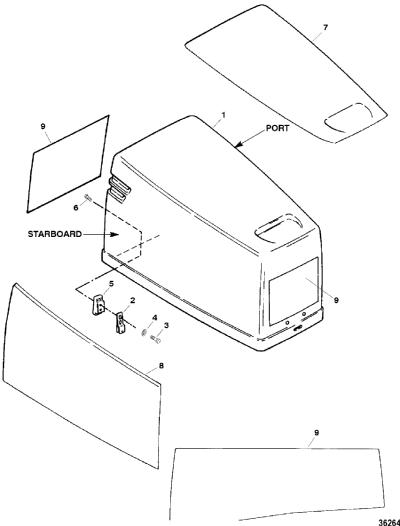 7

9

1

PORT

6

STARBOARD

5

2

4

3

9

8

9

36264