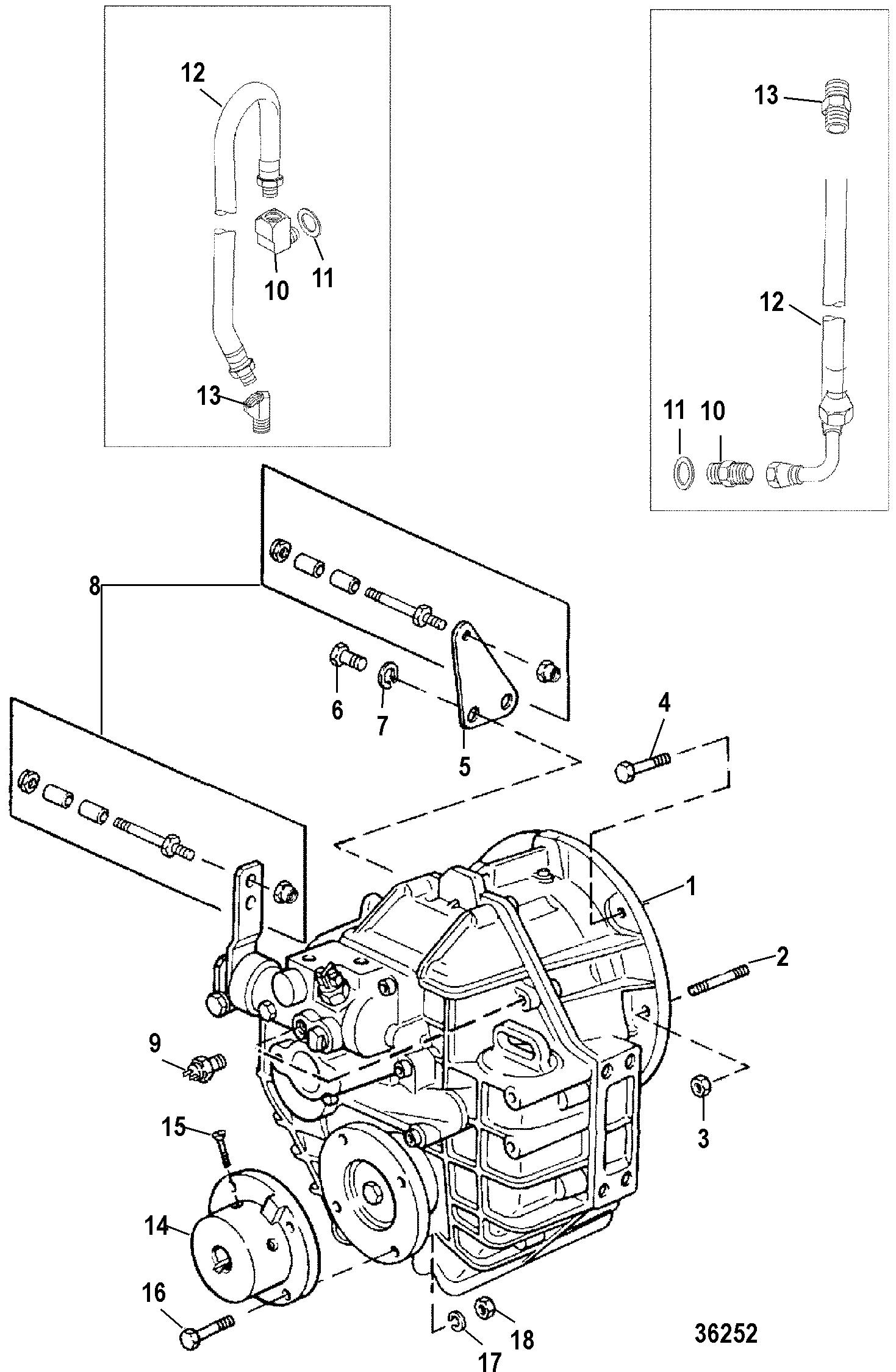 12
10
11
13
13
12
11
10
8
6
7
5
4
1
2
3
9
15
14
16
17
18
36252