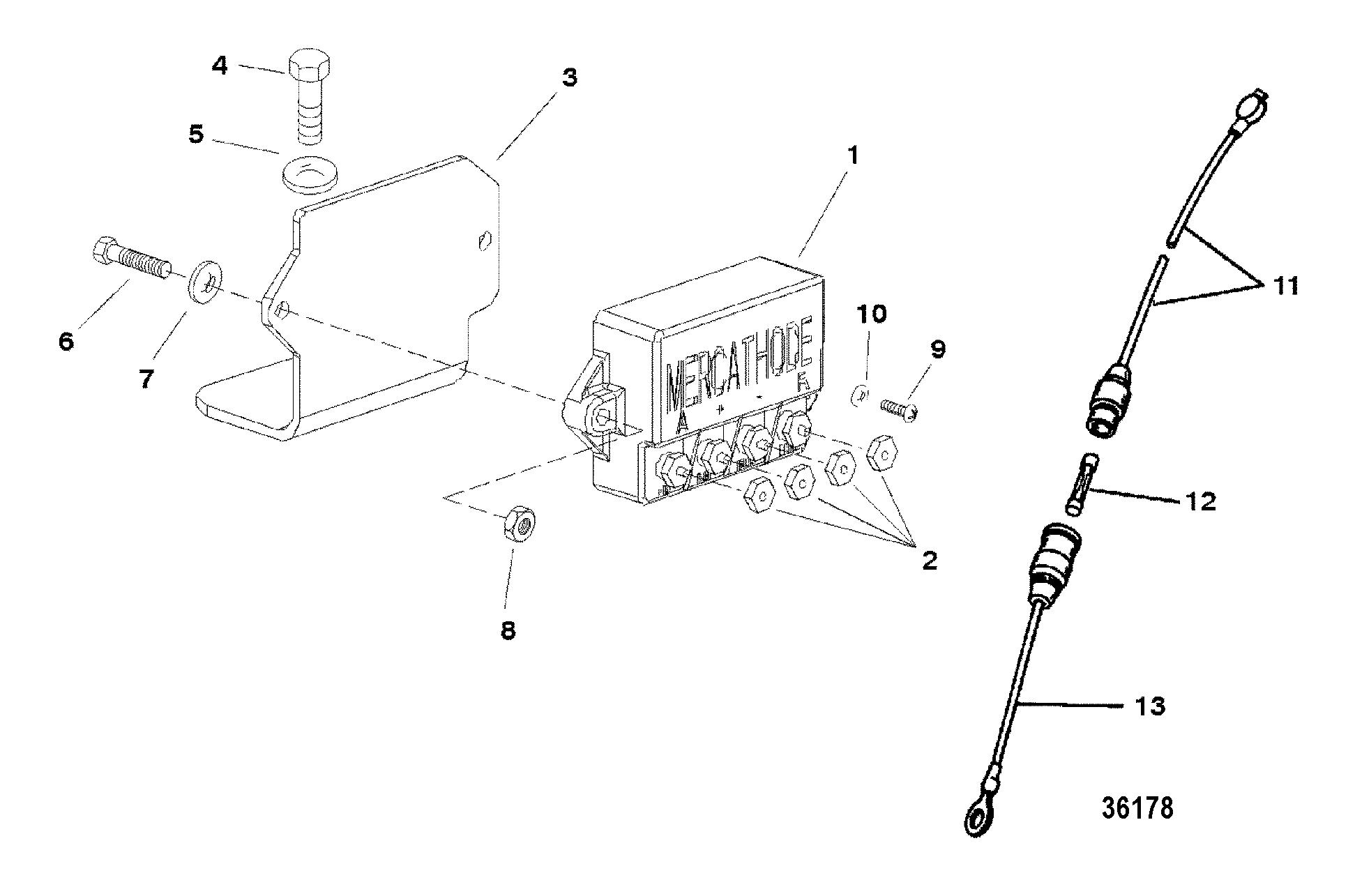 4
3
5
1
6
7
MERCATHODE
A
+
-
R
10
9
11
12
2
8
13
36178