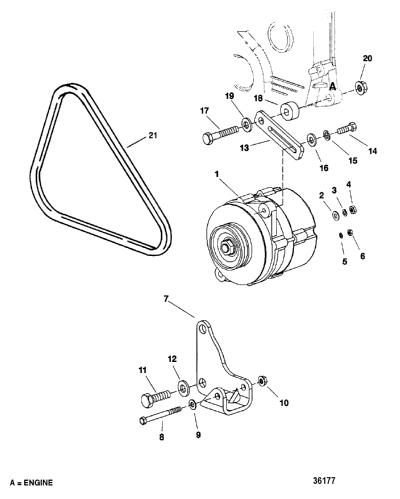 20
A
19
18
17
21
13
14
15
16
1
2
3
4
5
6
7
12
11
10
9
8
A = ENGINE
36177