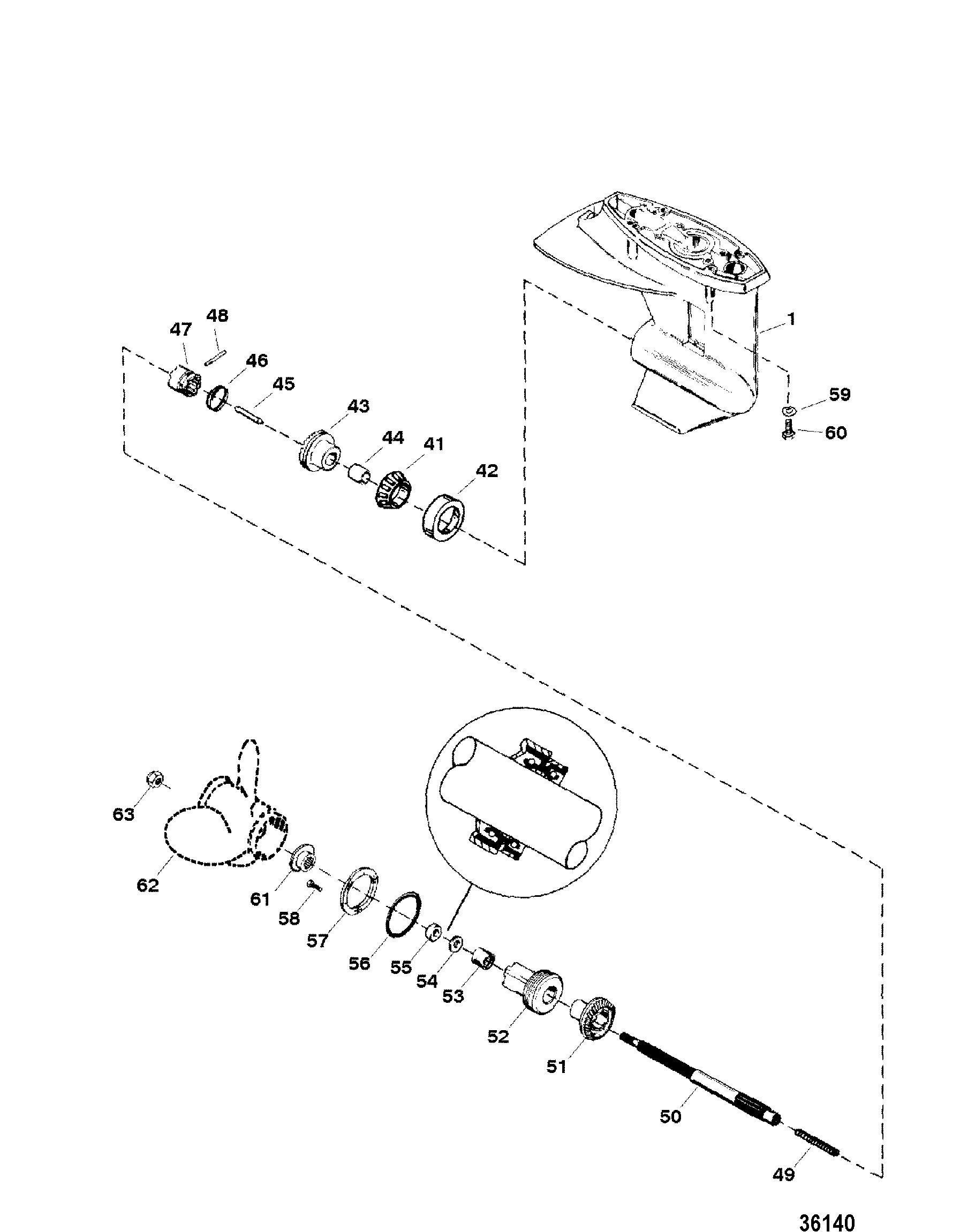 48
47
46
45
43
44
41
42
1
59
60
63
62
61
58
57
56
55
54
53
52
51
50
49
36140