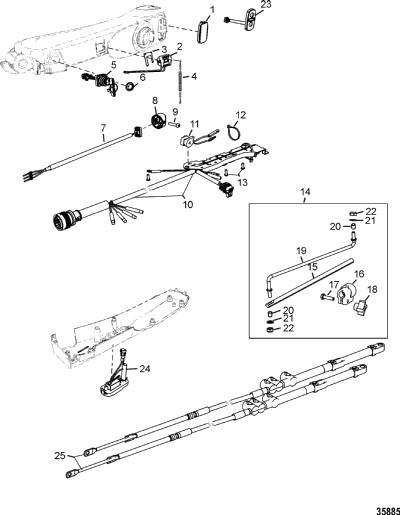 1
23
3
2
5
6
4
8
9
7
11
12
13
10
14
22
21
20
19
15
16
17
18
20
21
22
24
25
35885