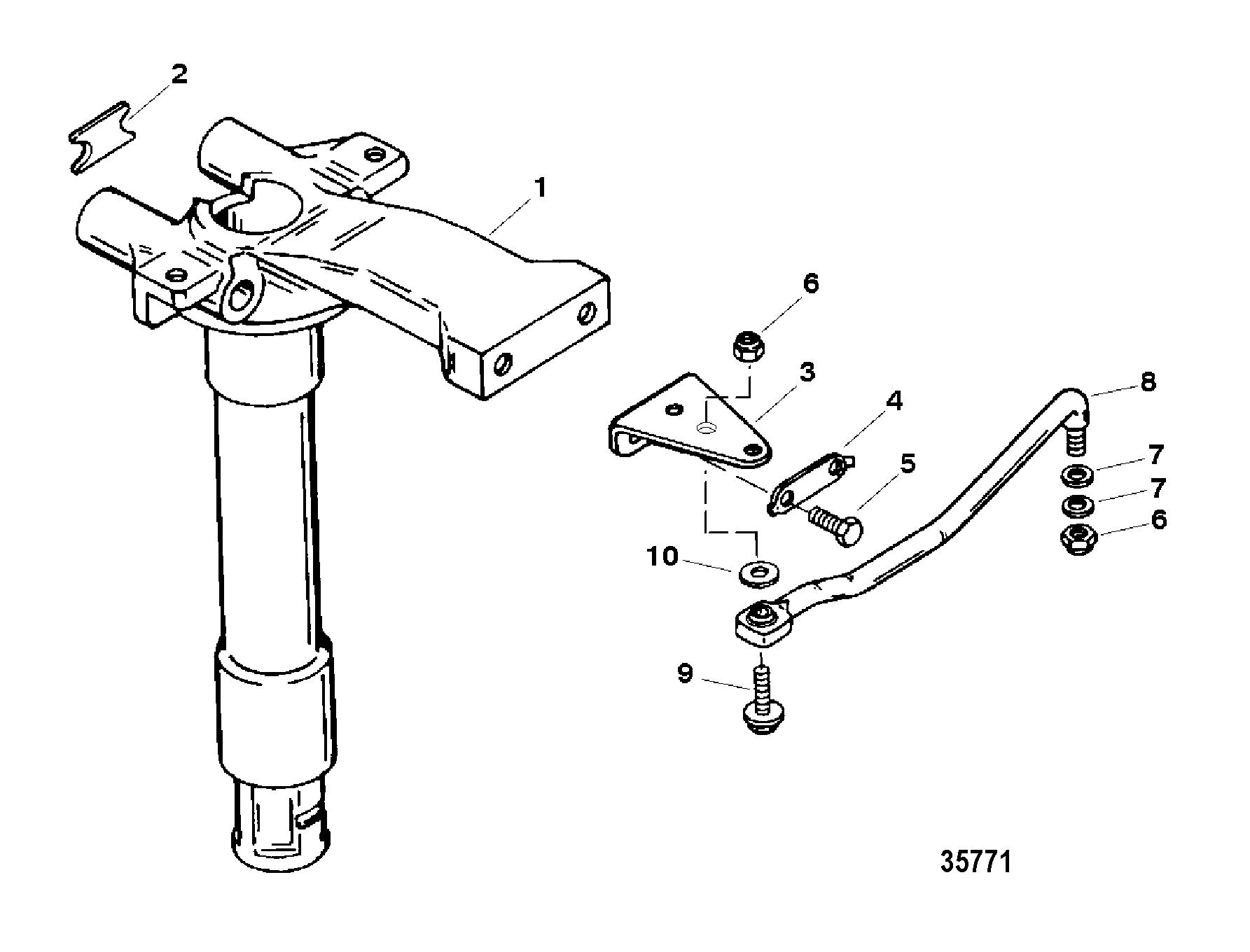 2
1
6
3
4
8
5
7
7
6
10
9
35771