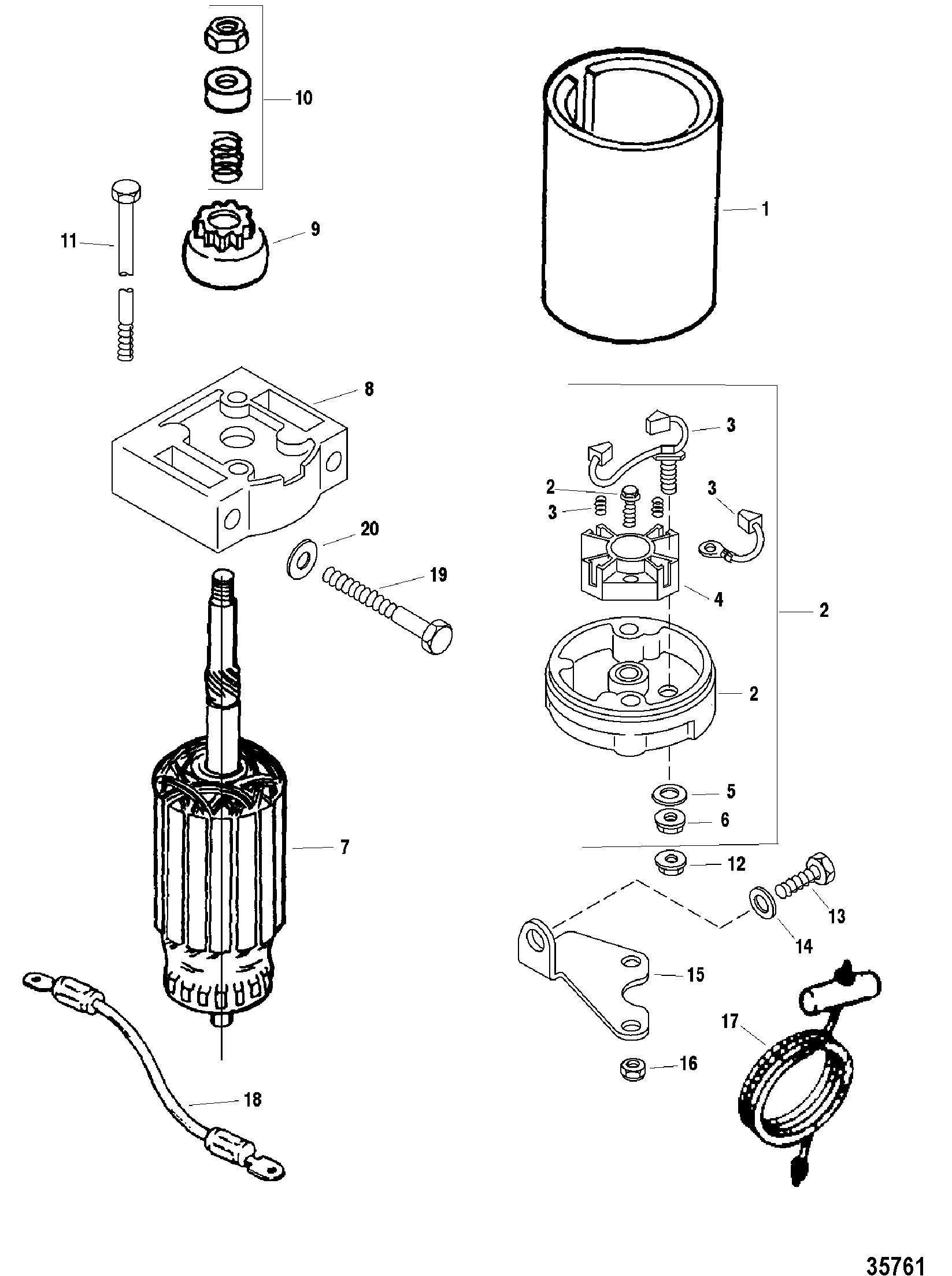 10

1

11

9

8

3

2

3

3

20

19

4

2

2

5

6

7

12

13

14

15

17

16

18

35761