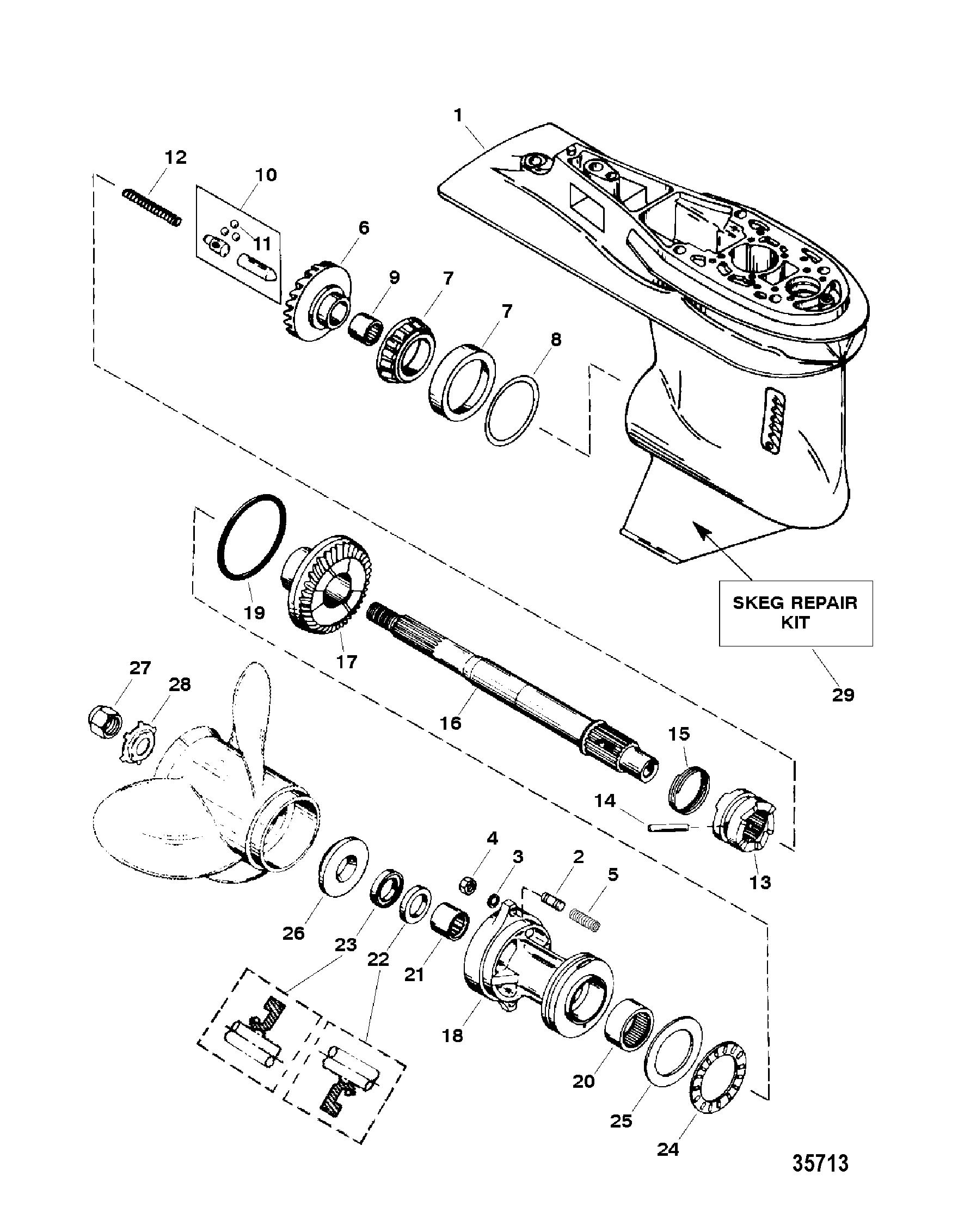 1

12

10

11

6

9

7

7

8

19

17

SKEG REPAIR KIT

29

27

28

16

15

14

13

4

3

2

5

26

23

22

21

18

20

25

24

35713