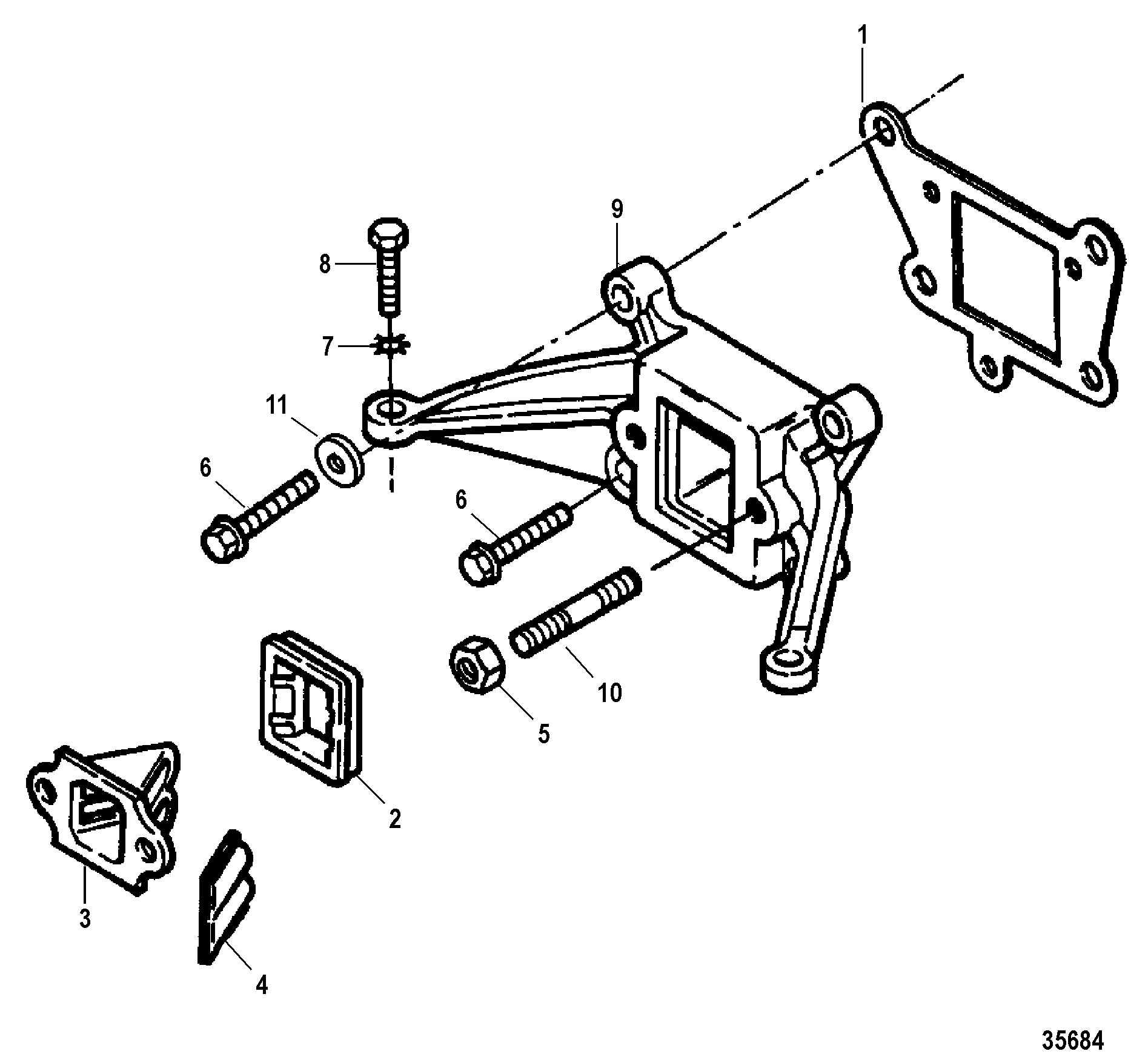 1

9

8

7

11

6

6

10

5

2

3

4

35684