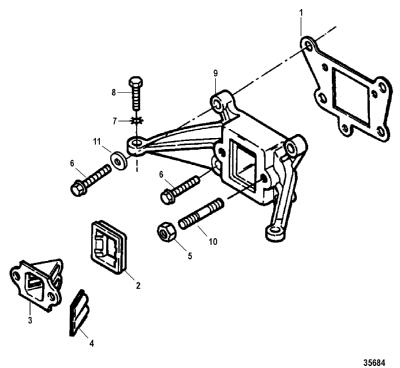 1
9
8
7
11
6
6
10
5
2
3
4
35684