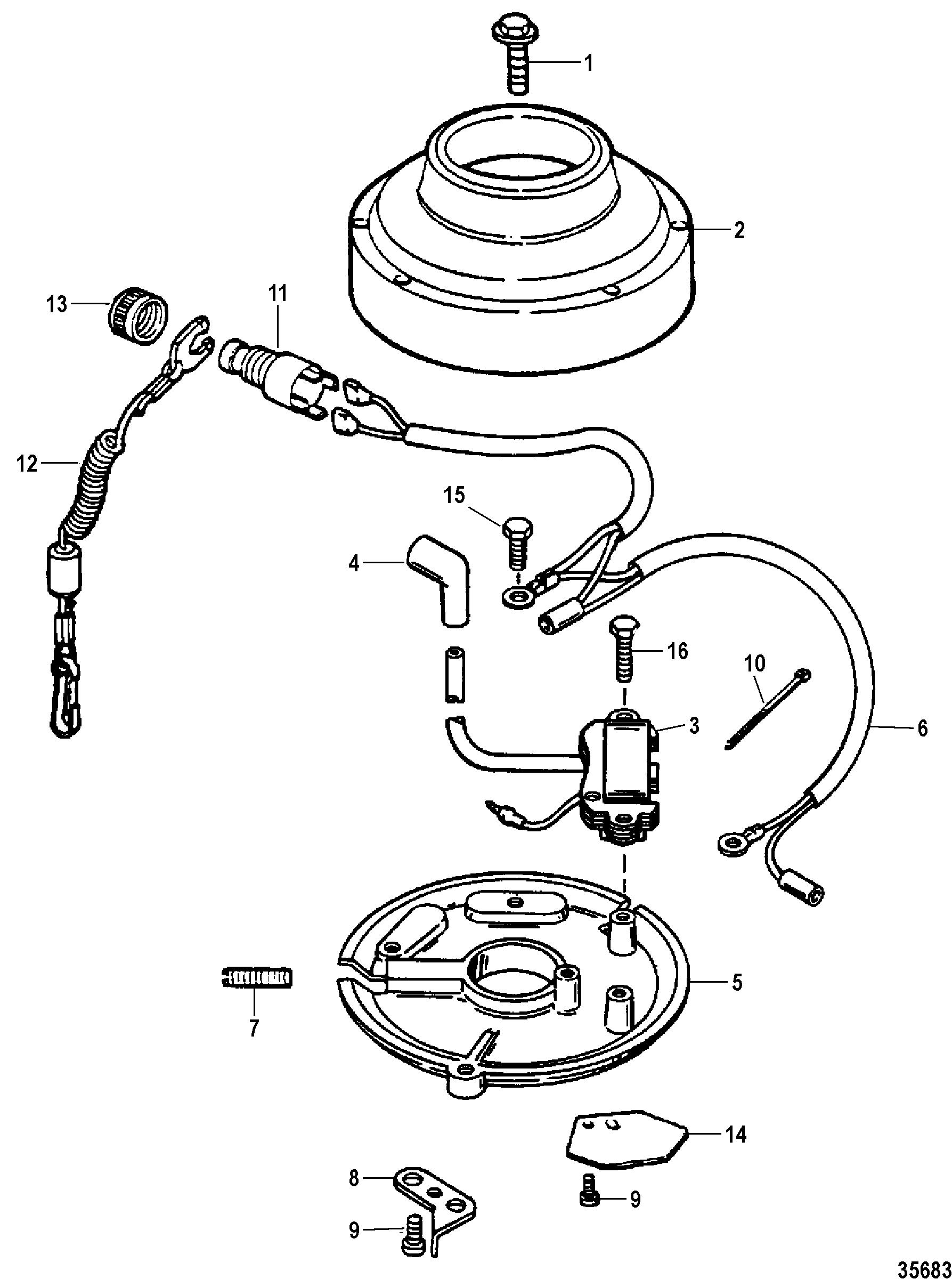 1
2
13
11
12
15
4
16
10
3
6
5
7
14
8
9
9
35683