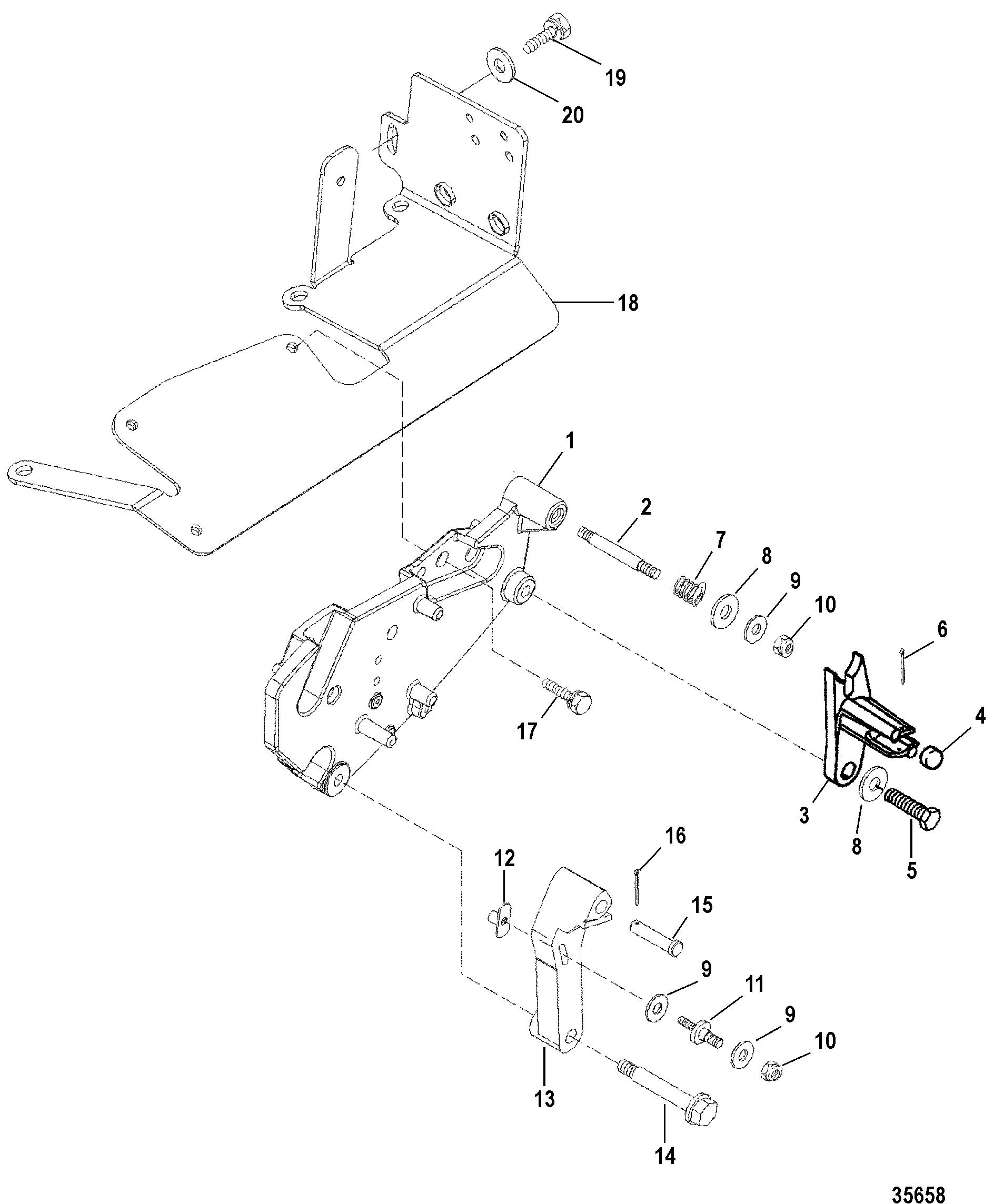 19
20
18
1
2
7
8
9
10
6
4
17
3
8
5
16
12
15
9
11
9
10
13
14
35658