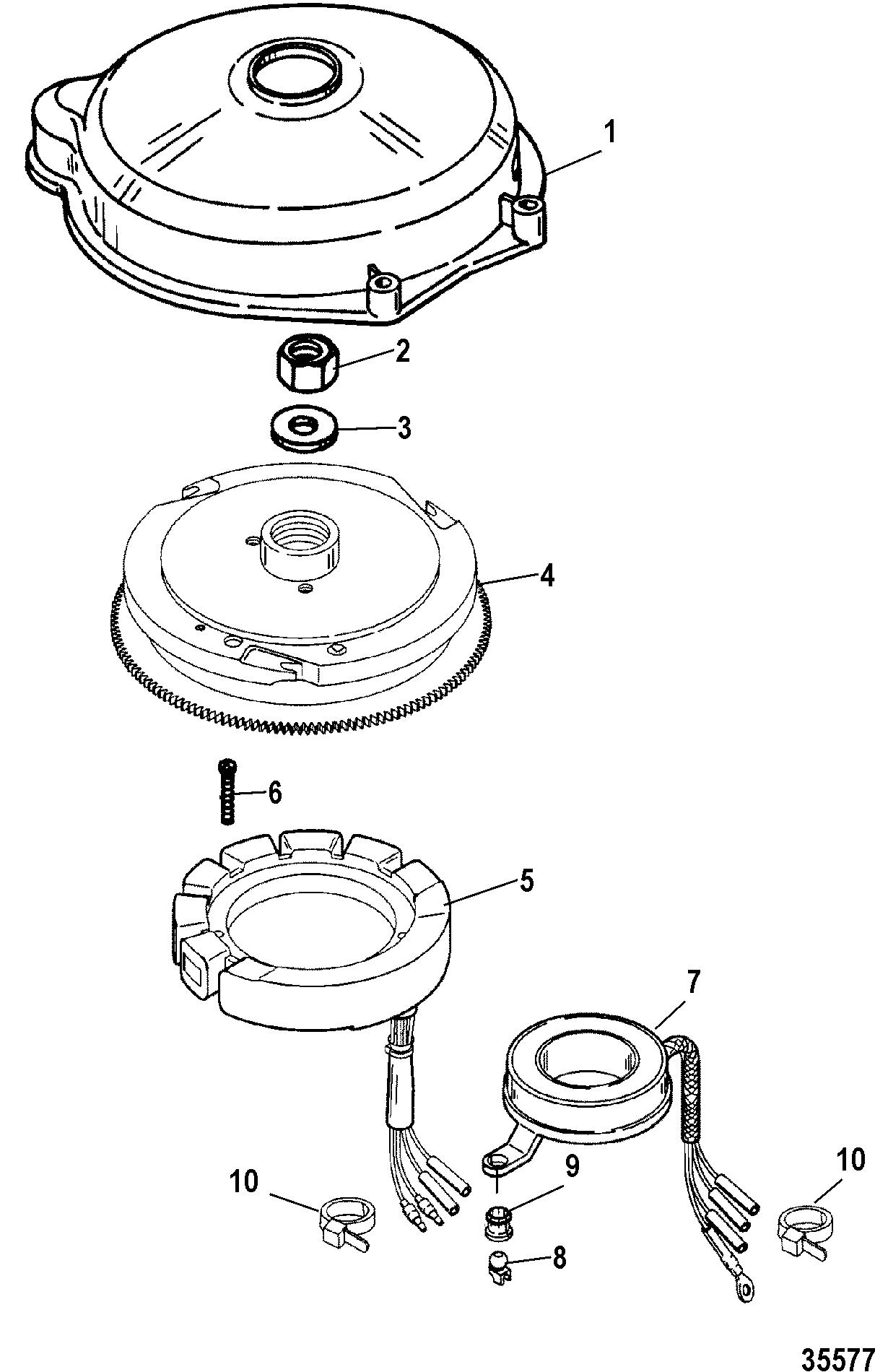 1
2
3
4
6
5
7
10
9
10
8
35577