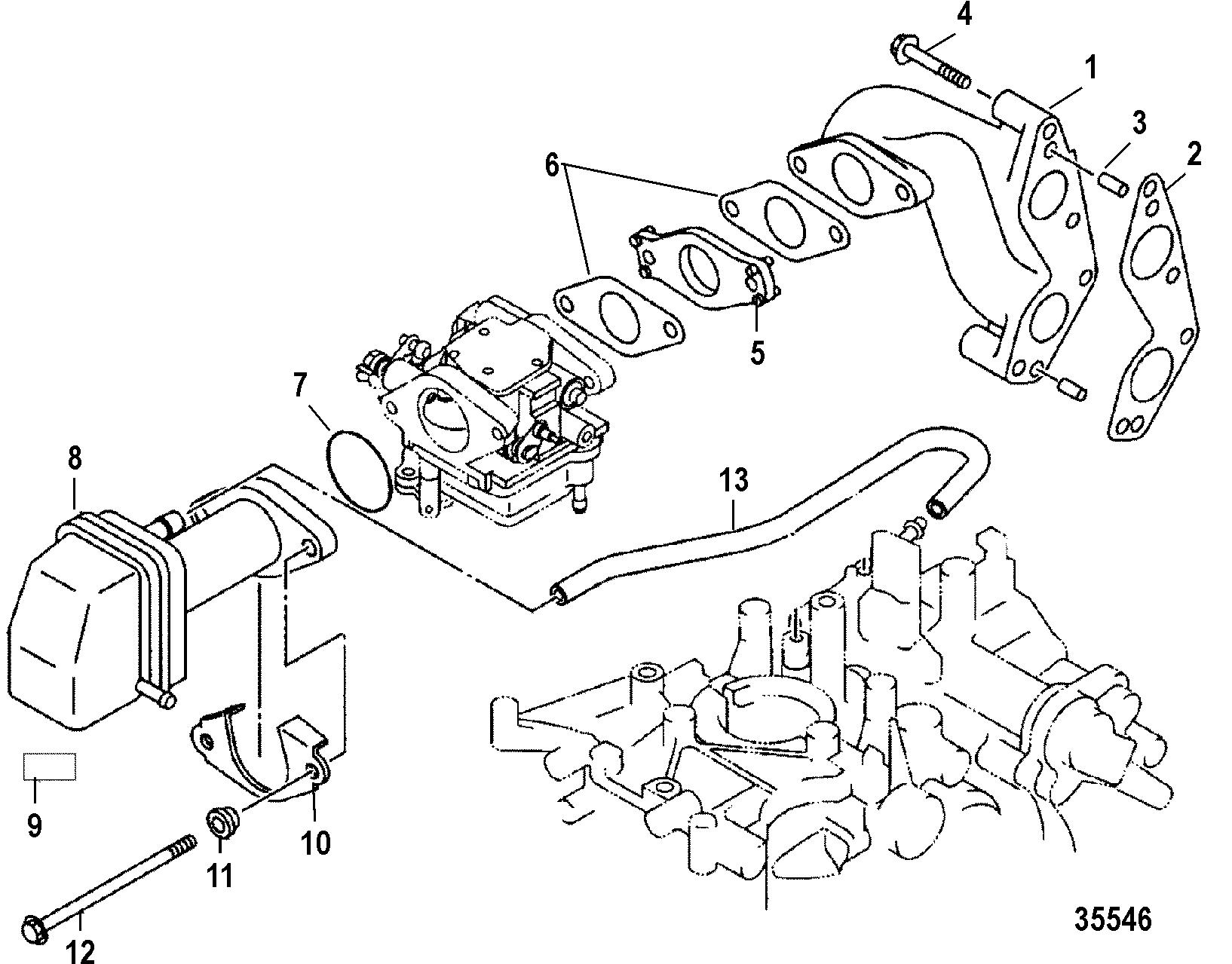 4
1
3
2
6
5
7
8
13
9
10
11
12
35546