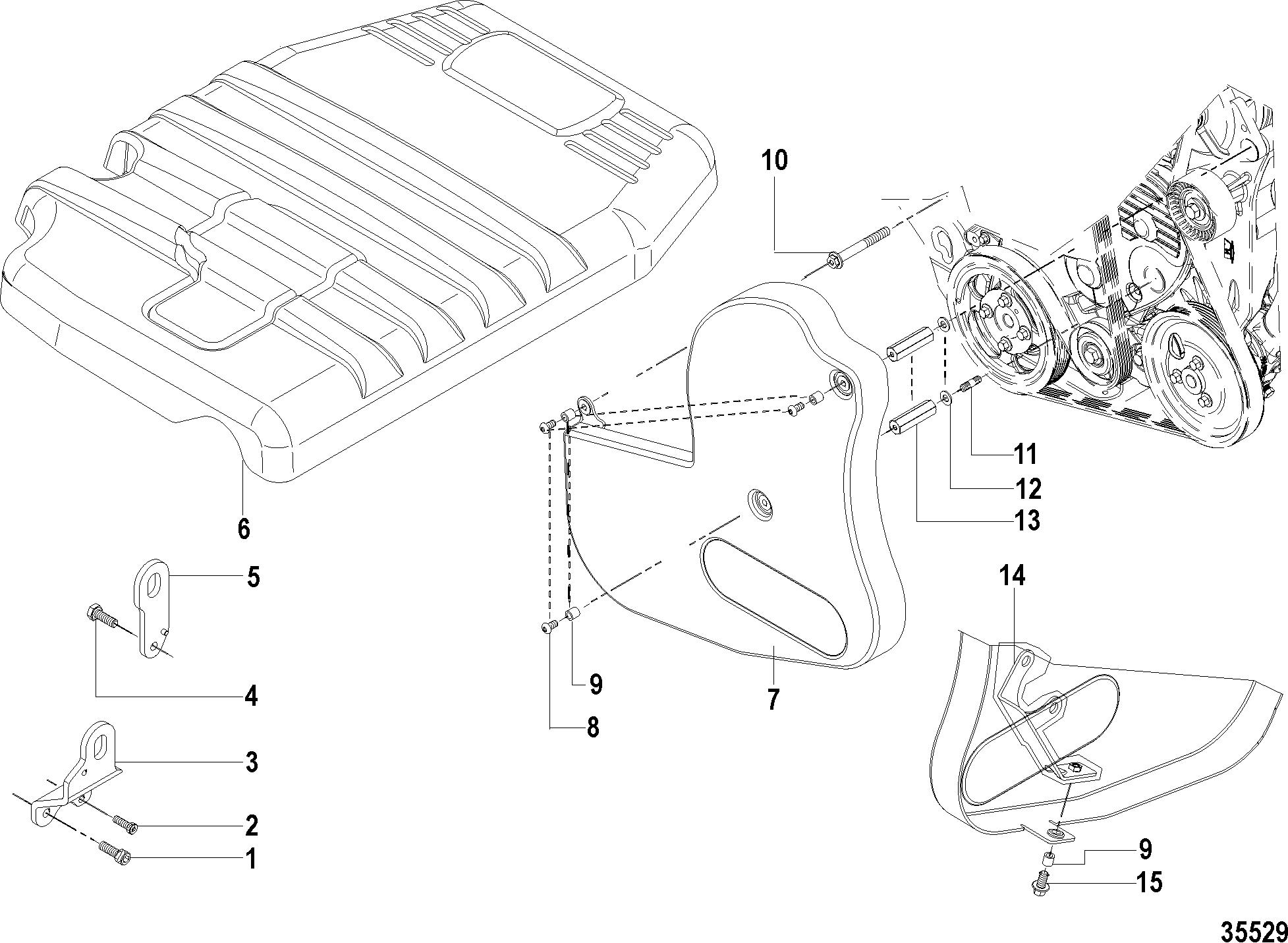 10
11
12
13
6
5
4
3
2
1
9
8
7
14
9
15
35529