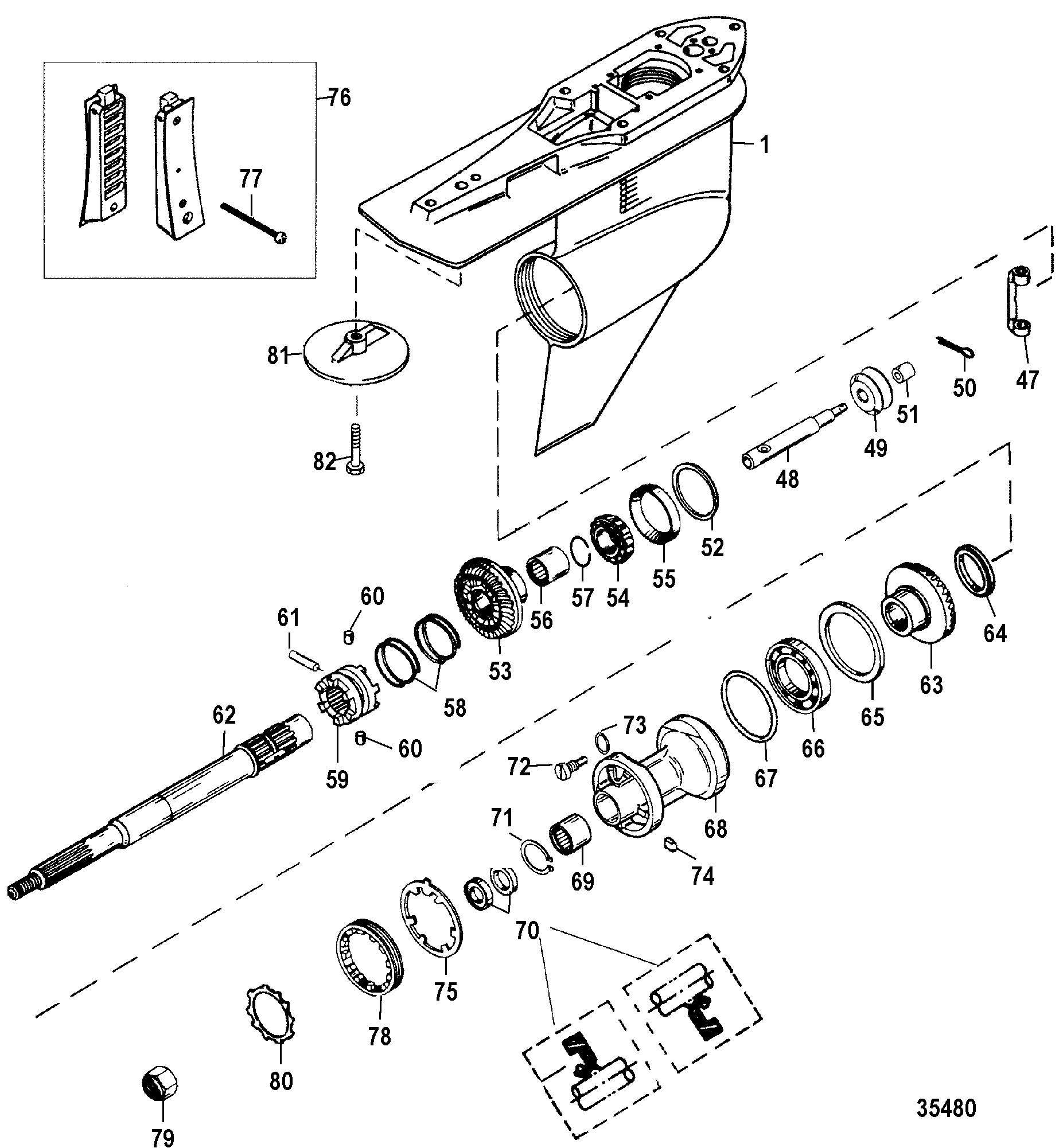 76
77
1
81
82
47
50
51
49
48
52
55
54
57
56
53
60
61
58
59
60
62
64
63
65
66
67
73
72
68
71
69
74
70
75
78
80
79
35480