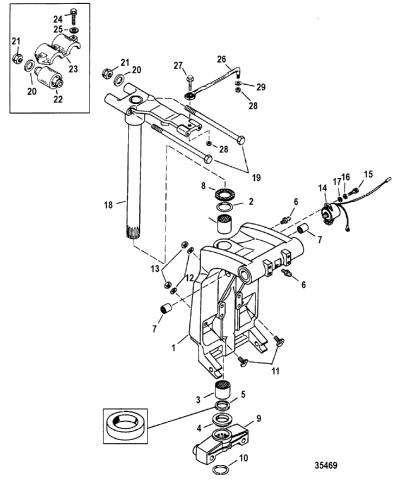 24
25
21
23
20
22
21
20
27
26
29
28
28
19
8
2
18
6
14
17
16
15
7
13
12
6
7
1
11
3
5
4
9
10
35469