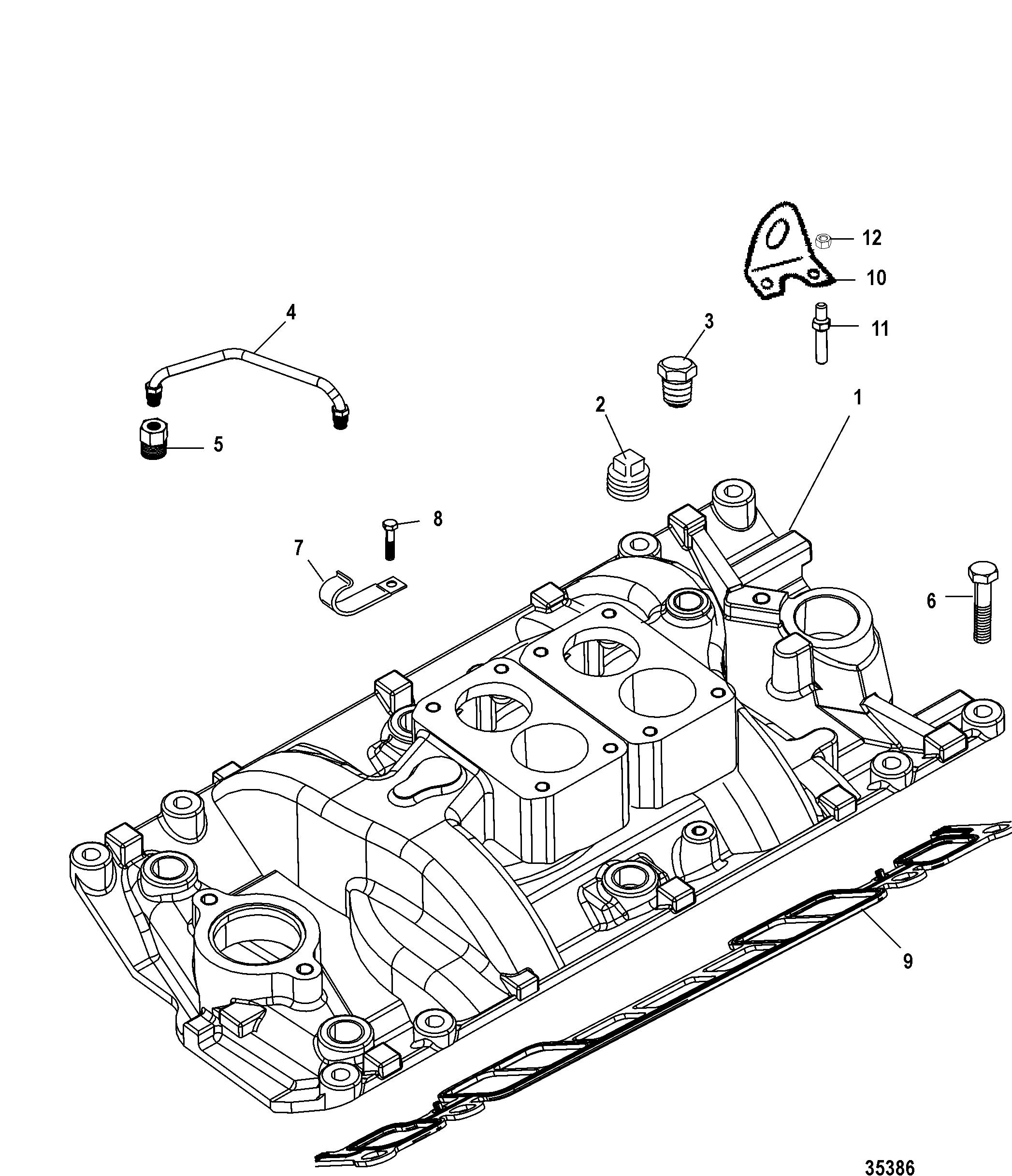 12
10
4
3
11
1
2
5
8
7
6
9
35386