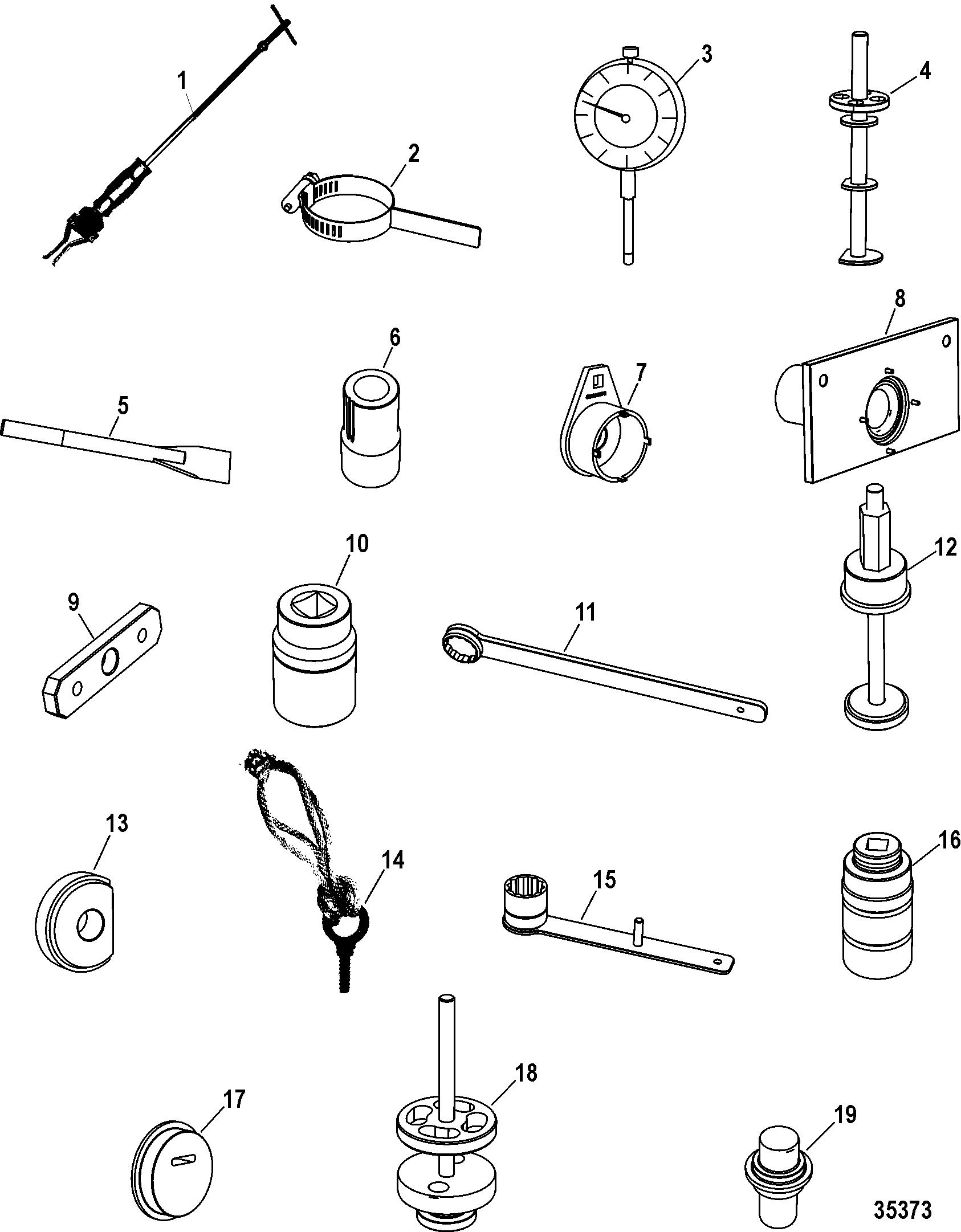 1
2
3
4
5
6
7
8
9
10
11
12
13
14
15
16
17
18
19
35373