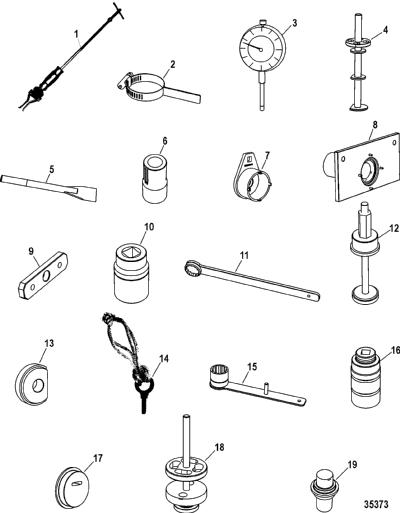 1
2
3
4
5
6
7
8
9
10
11
12
13
14
15
16
17
18
19
35373