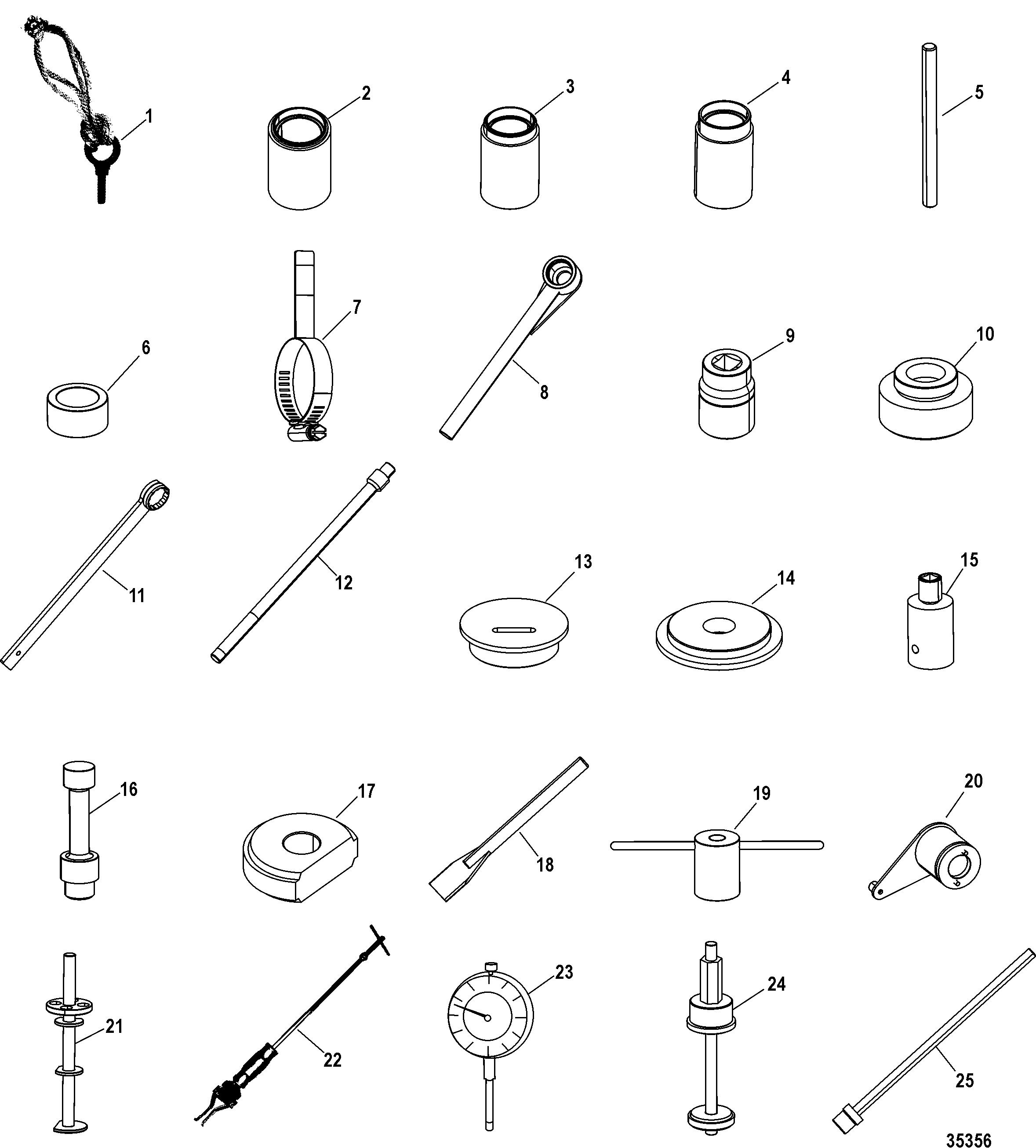 1
2
3
4
5
6
7
8
9
10
11
12
13
14
15
16
17
18
19
20
21
22
23
24
25
35356