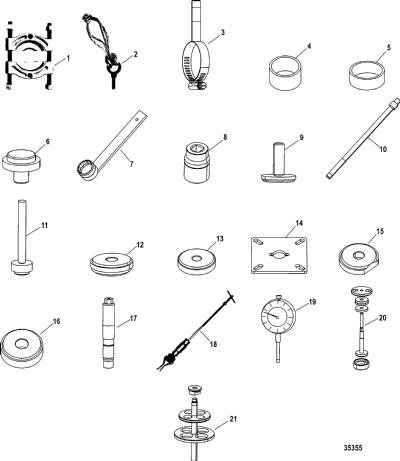 1
2
3
4
5
6
7
8
9
10
11
12
13
14
15
16
17
18
19
20
21
35355