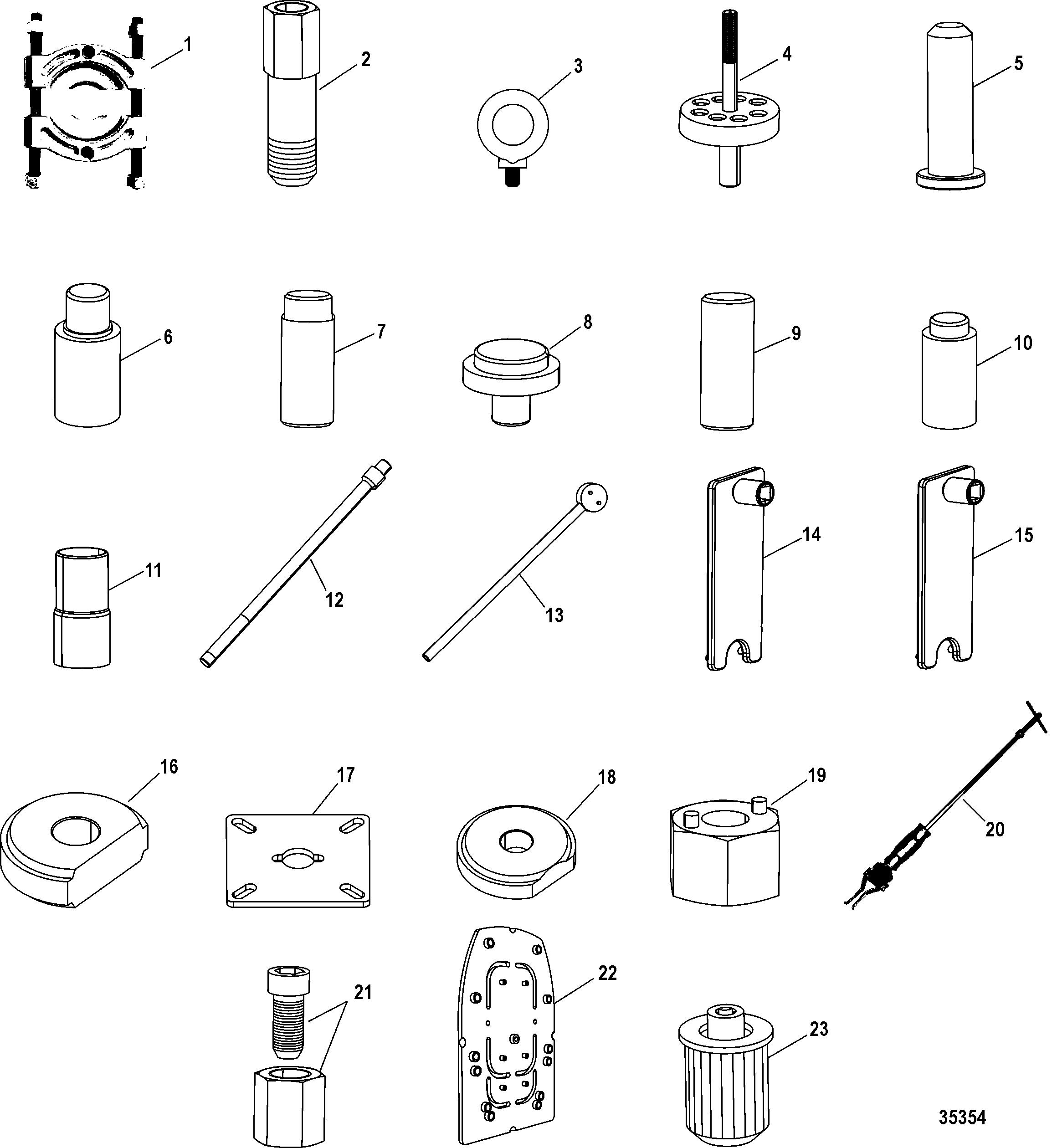 1
2
3
4
5
6
7
8
9
10
11
12
13
14
15
16
17
18
19
20
21
22
23
35354