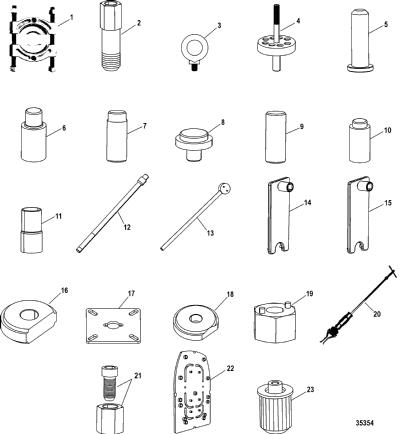 1
2
3
4
5
6
7
8
9
10
11
12
13
14
15
16
17
18
19
20
21
22
23
35354