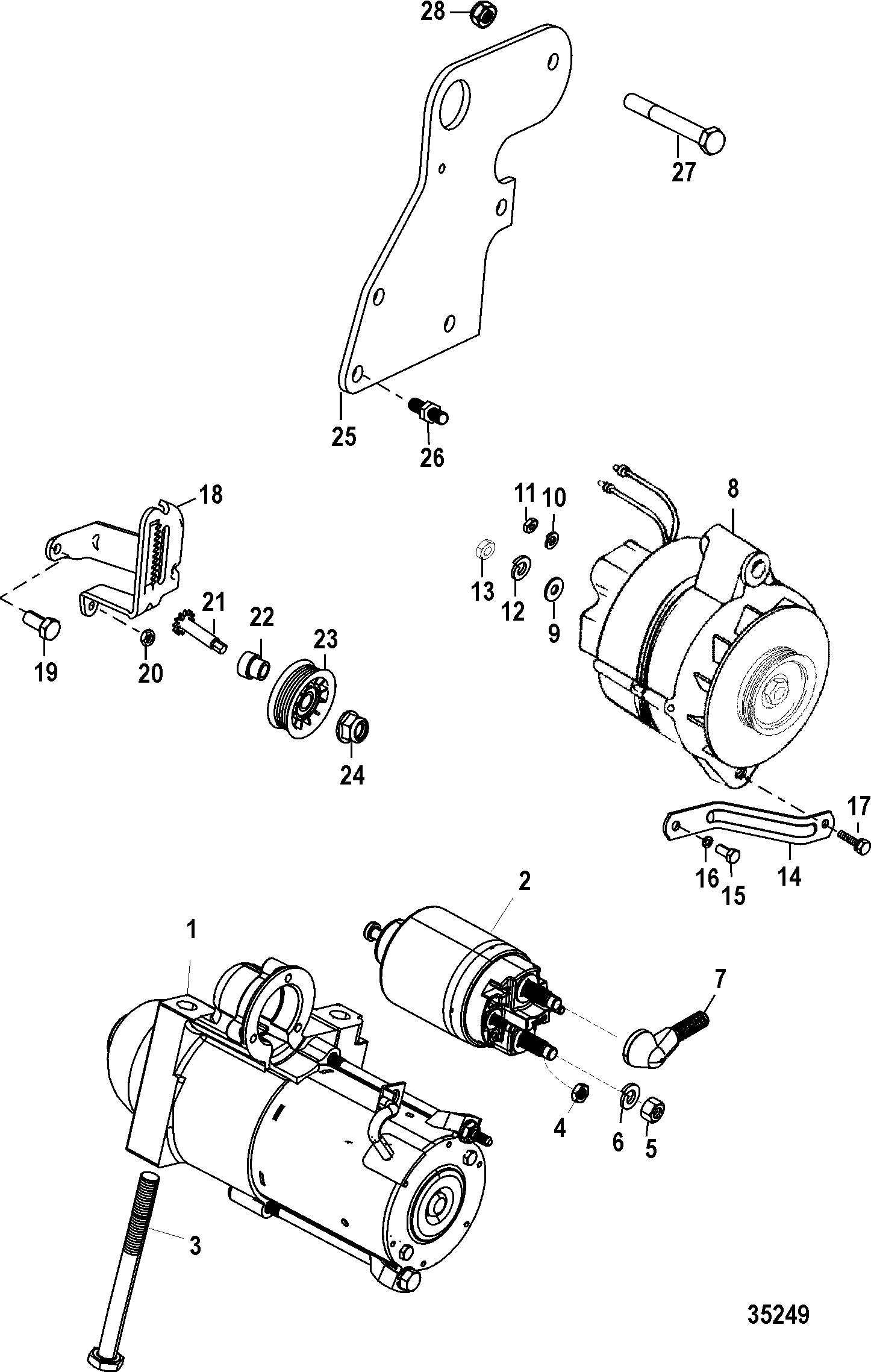 28
27
25
26
18
11
10
8
13
12
9
21
22
23
19
20
24
17
16
15
14
2
1
7
4
6
5
3
35249