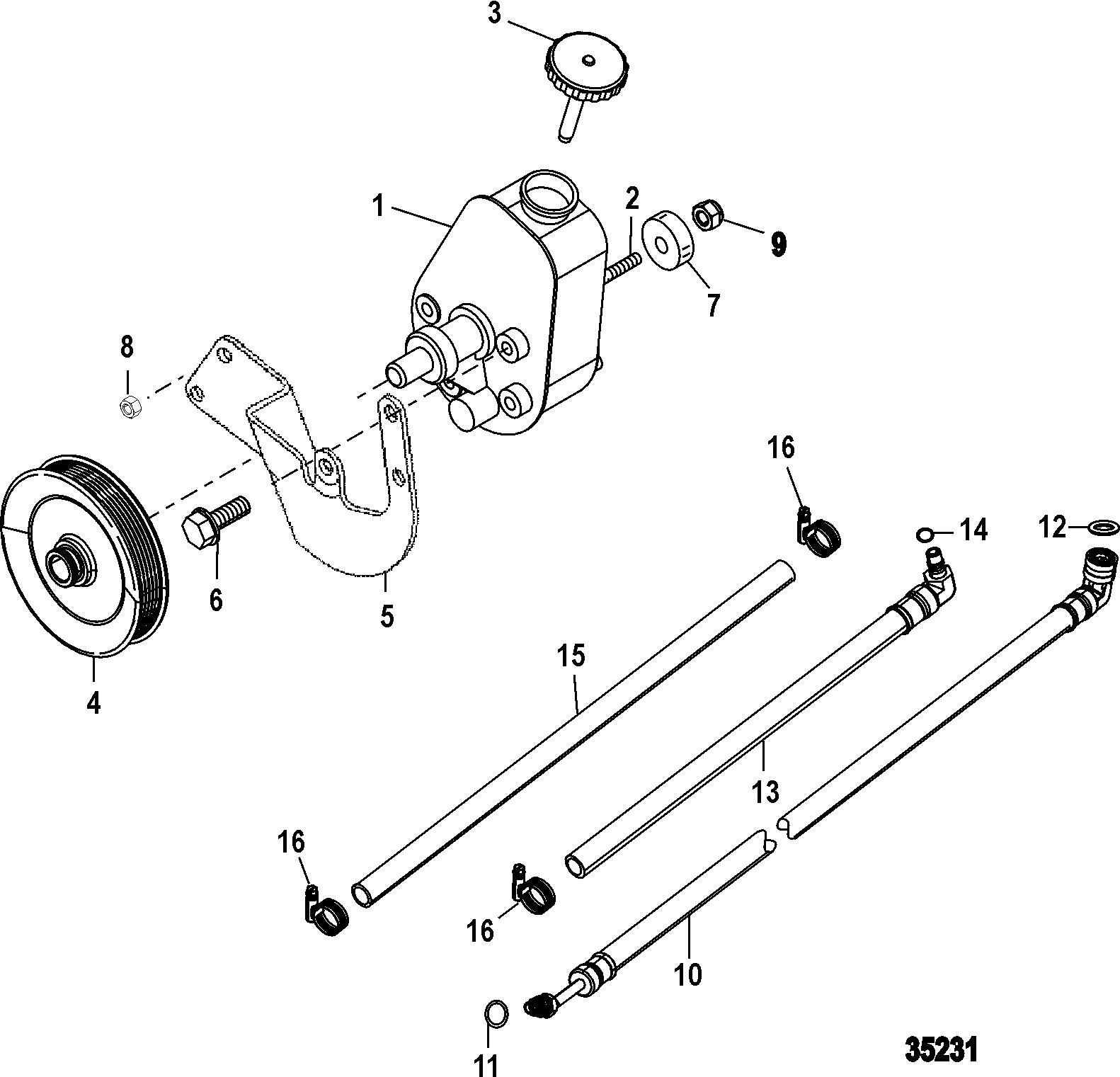 3
1
2
9
7
8
16
14
12
6
5
4
15
13
16
16
10
11
35231