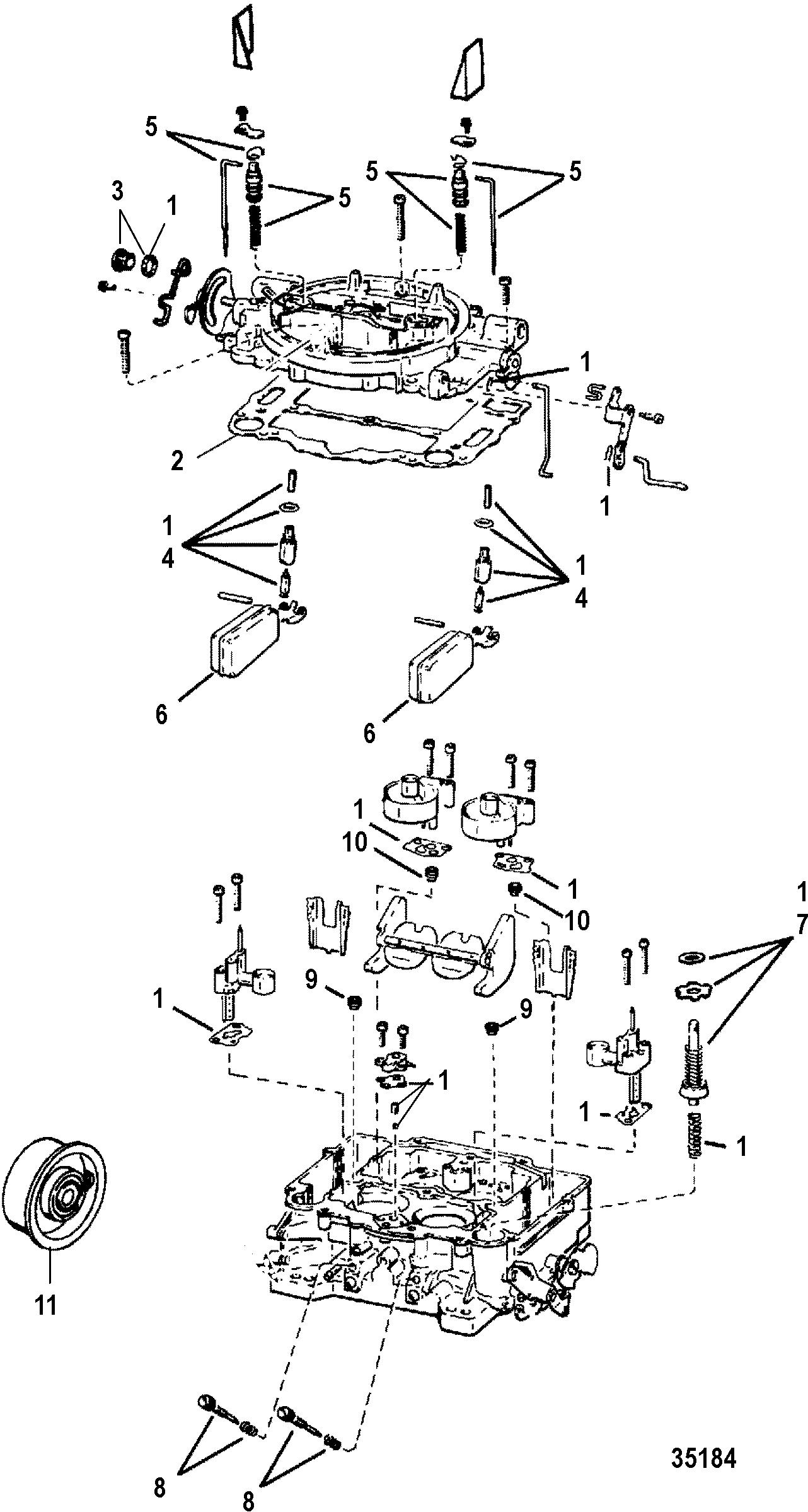 5
5
5
5
3
1
1
2
1
1
4
1
4
6
6
1
10
1
10
1
7
9
9
1
1
1
1
11
8
8
35184