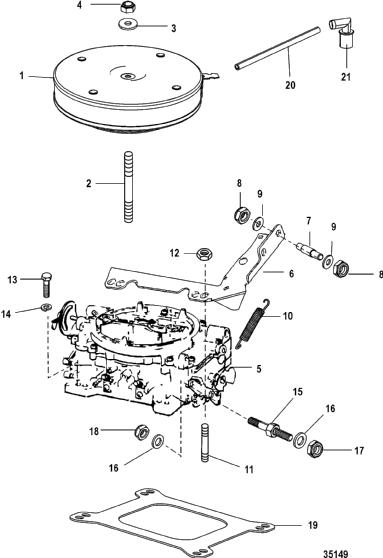 4
3
1
20
21
2
8
9
7
9
12
6
8
13
14
10
5
15
16
18
17
16
11
19
35149