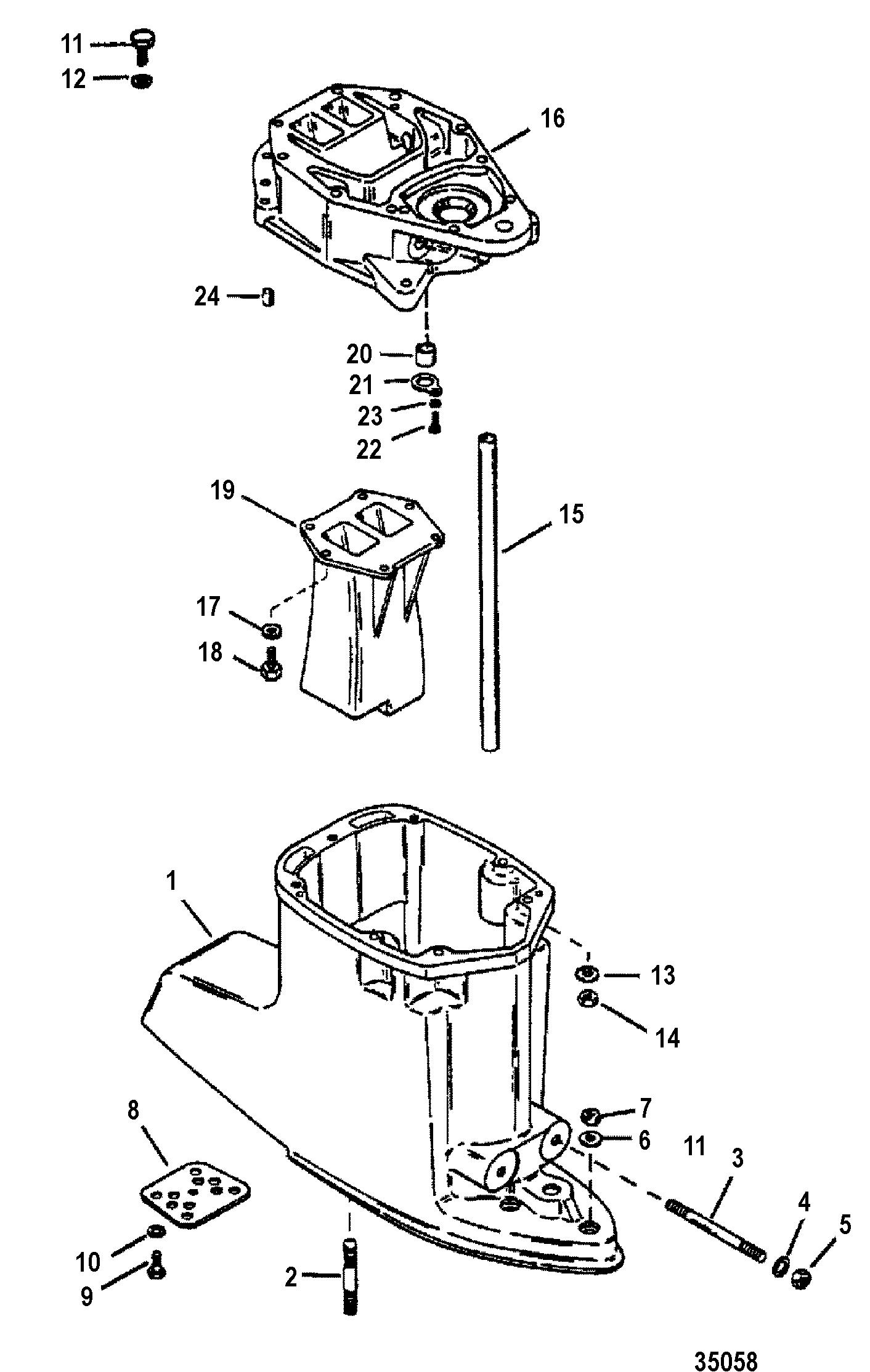 11
12
16
24
20
21
23
22
19
15
17
18
1
13
14
8
7
6
11
3
4
5
10
9
2
35058