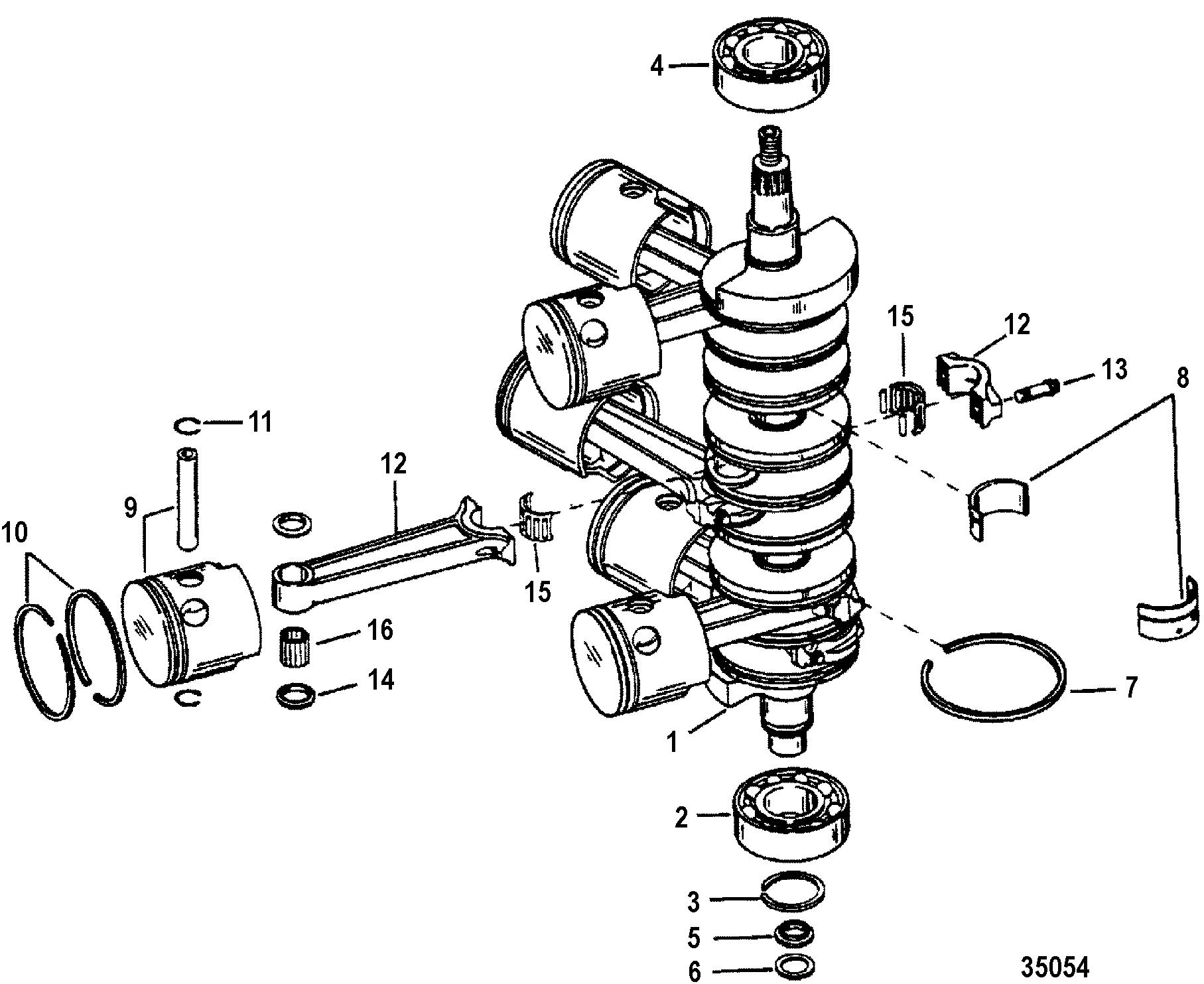 4
15
12
13
8
11
12
9
10
15
16
14
7
1
2
3
5
6
35054