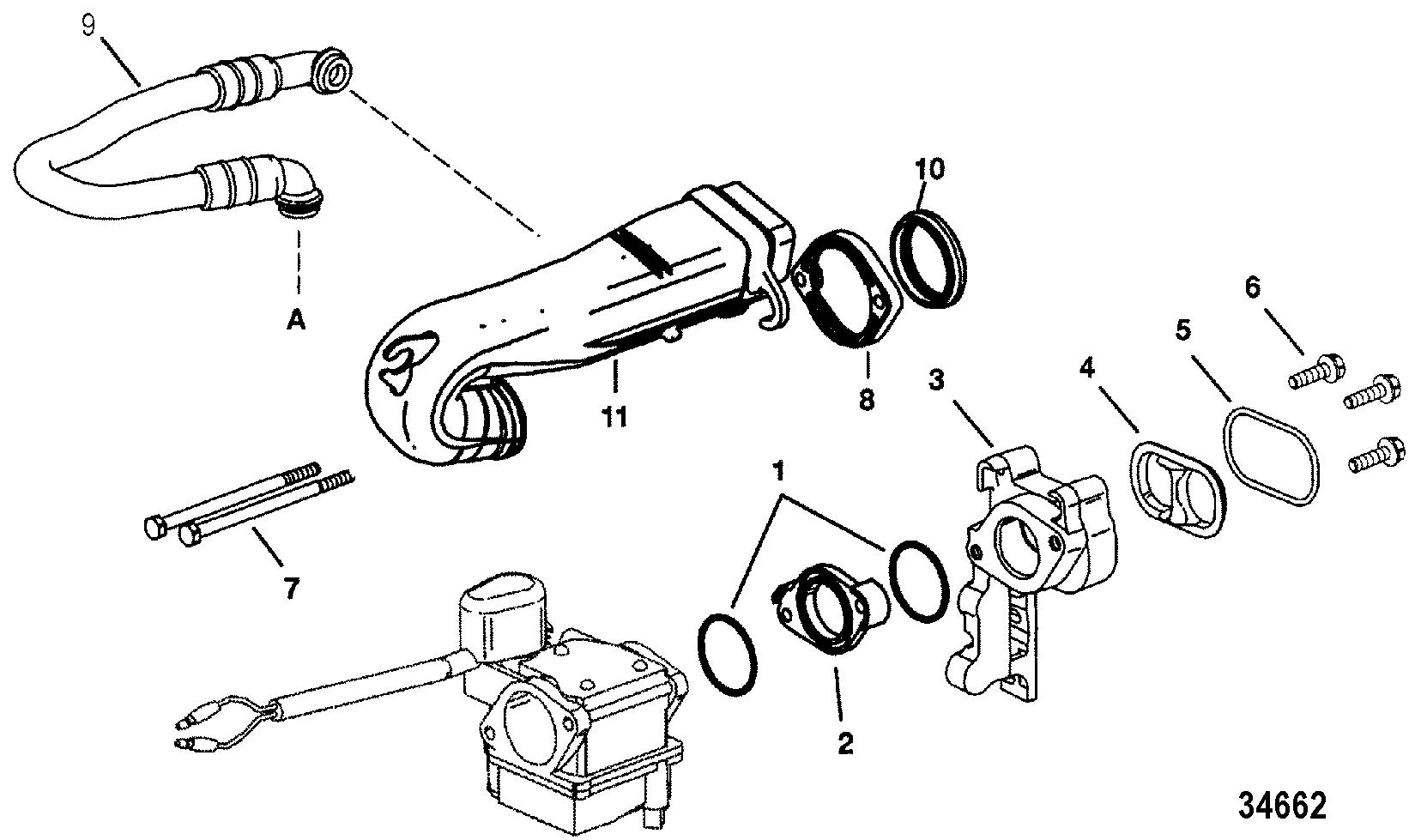 9

10

A

6

5

4

3

8

11

1

7

2

34662