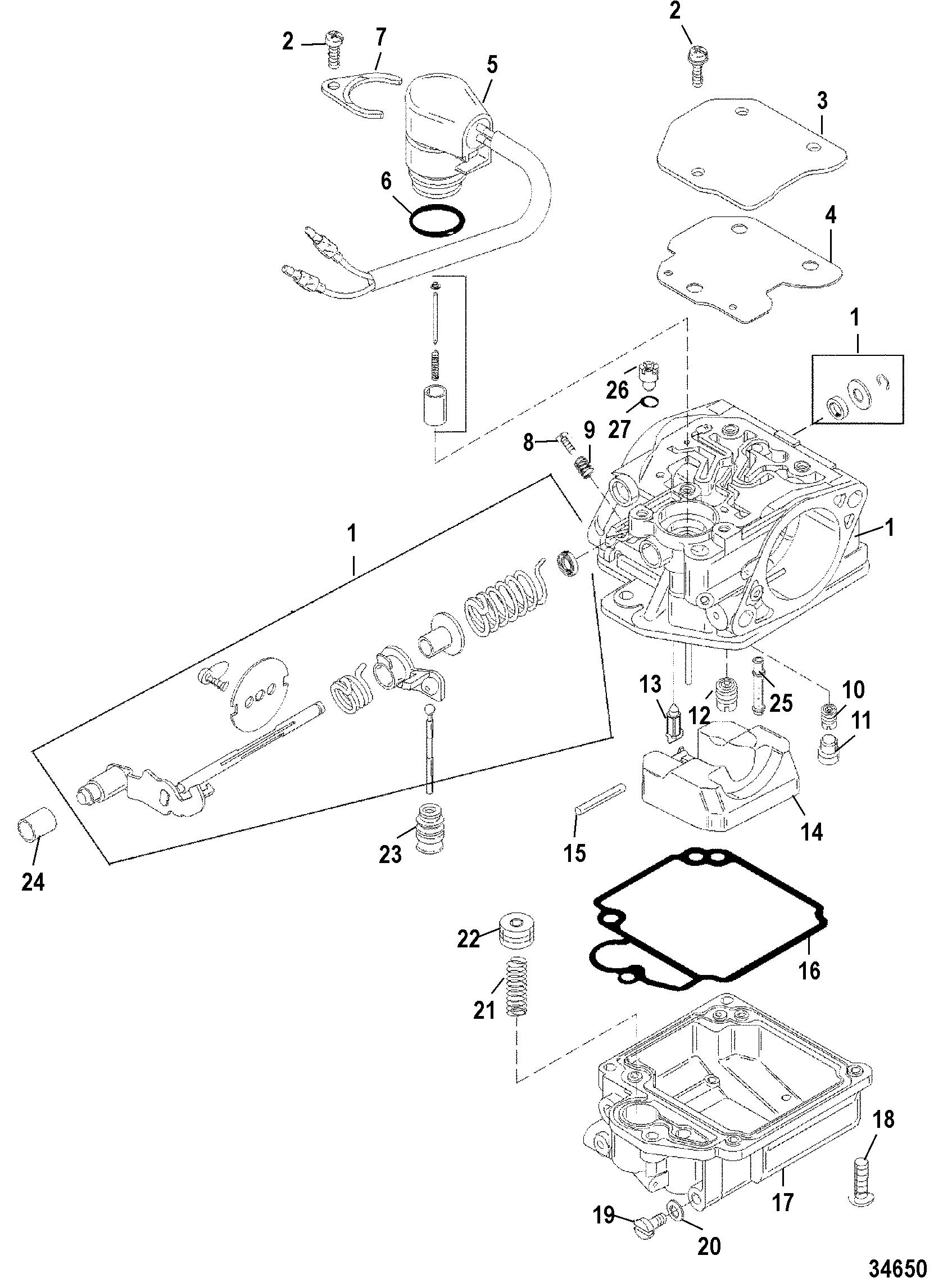 2
7
5
2
3
6
4
1
26
27
8
9
1
1
13
12
25
10
11
14
15
23
24
22
16
21
18
17
19
20
34650