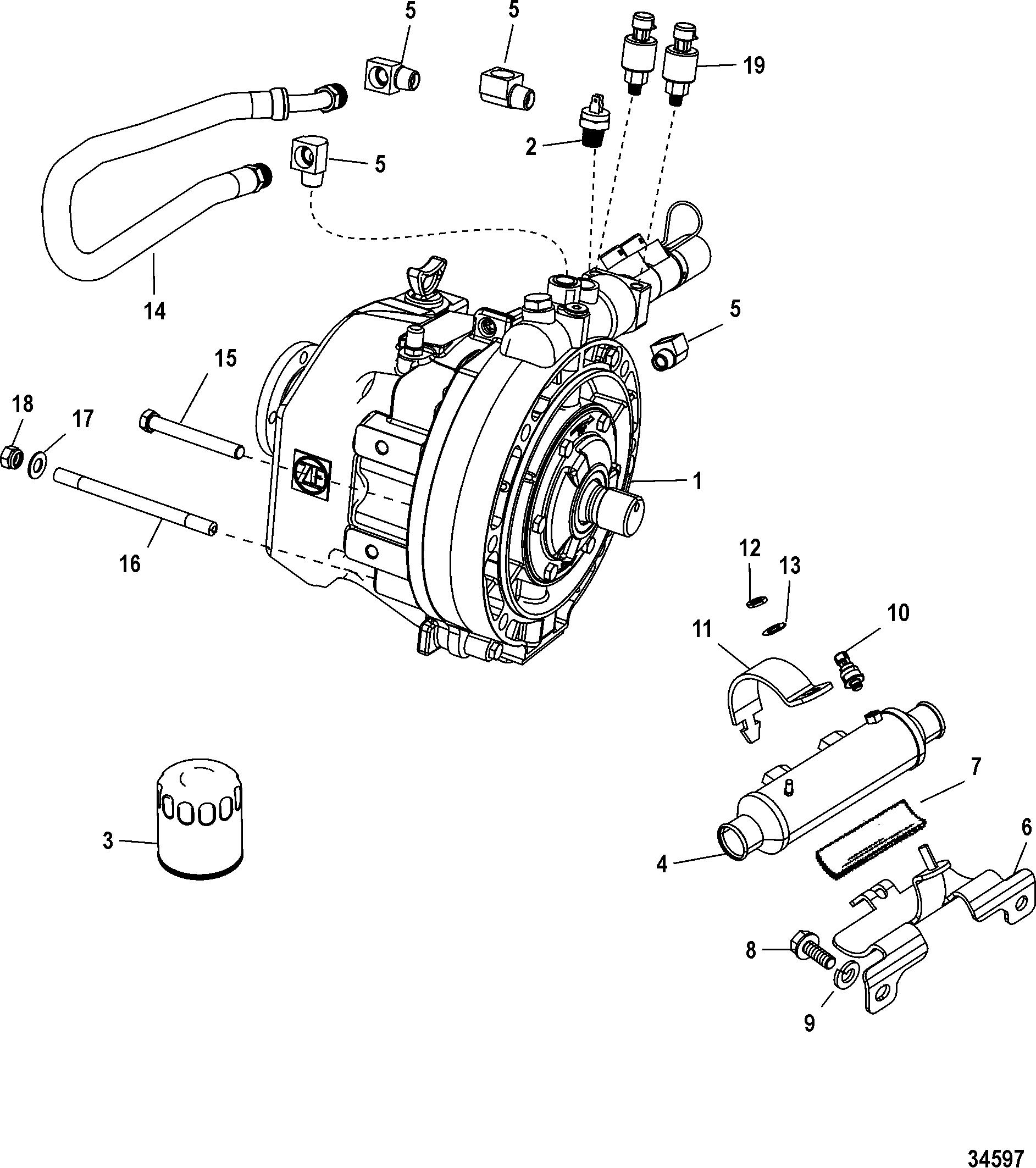 5
5
19
2
5
14
5
15
18
17
ZF
1
16
12
13
10
11
7
3
4
6
8
9
34597