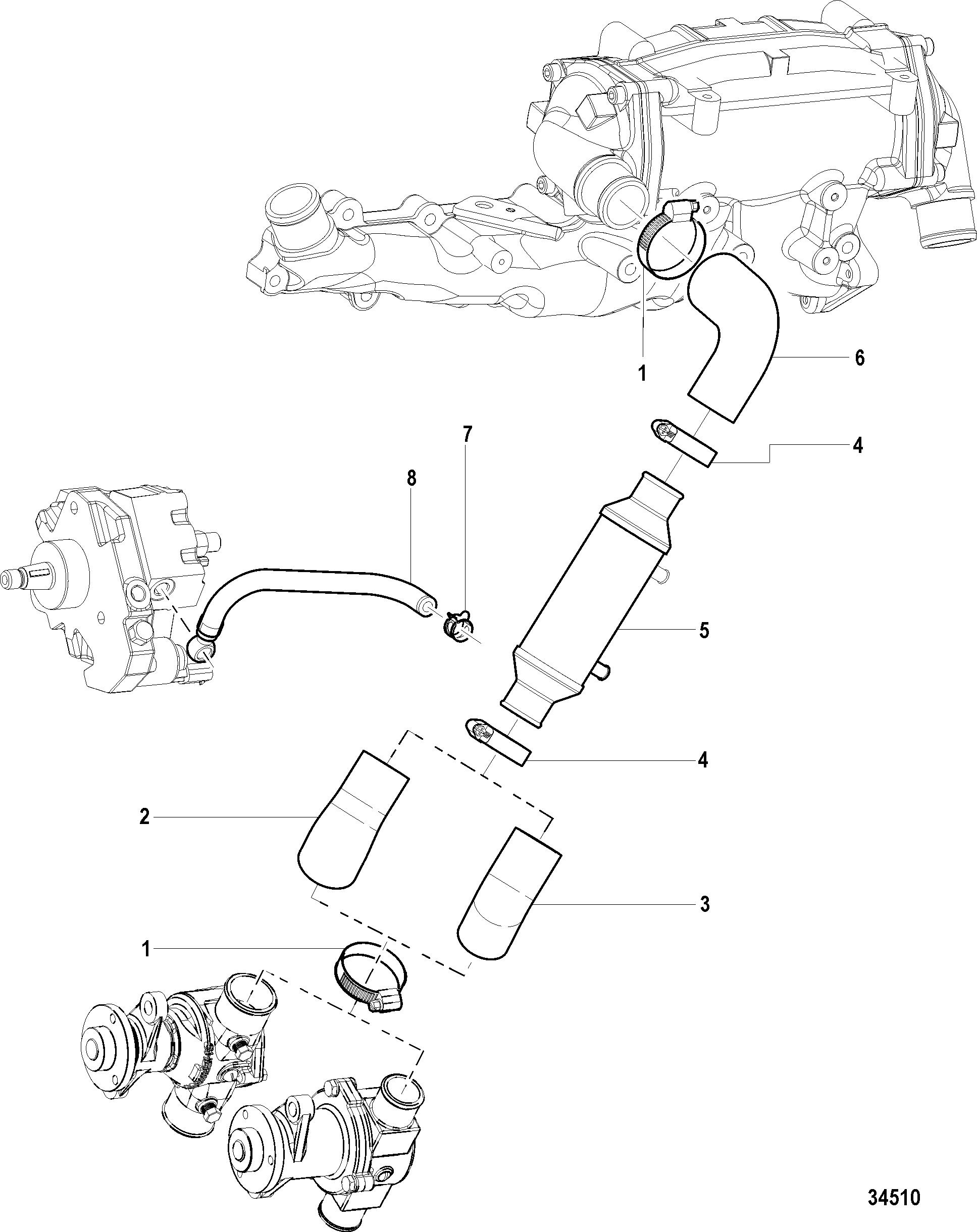 1
6
7
4
8
5
4
2
3
1
34510