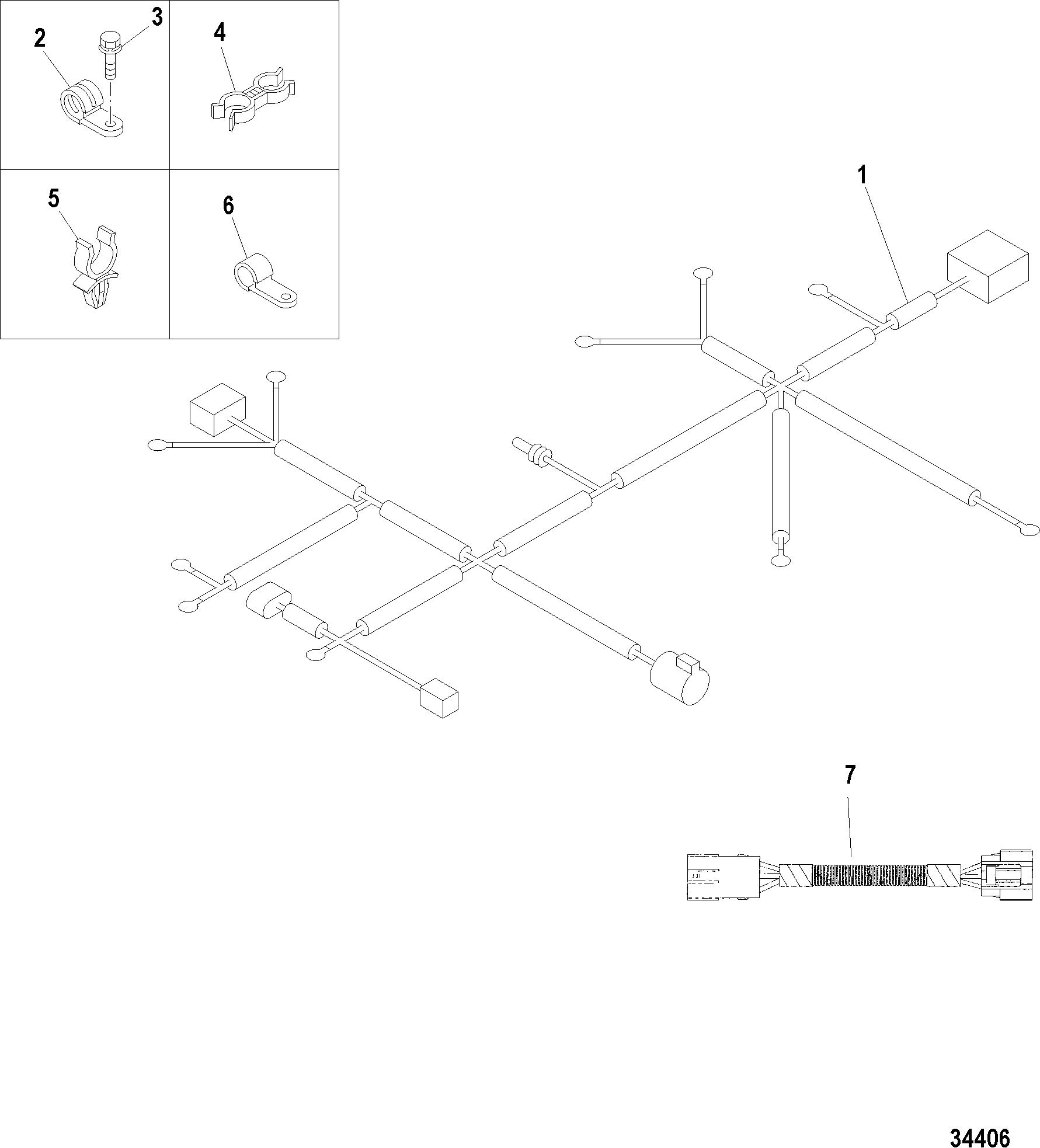 2
3
4
5
6
1
7
34406