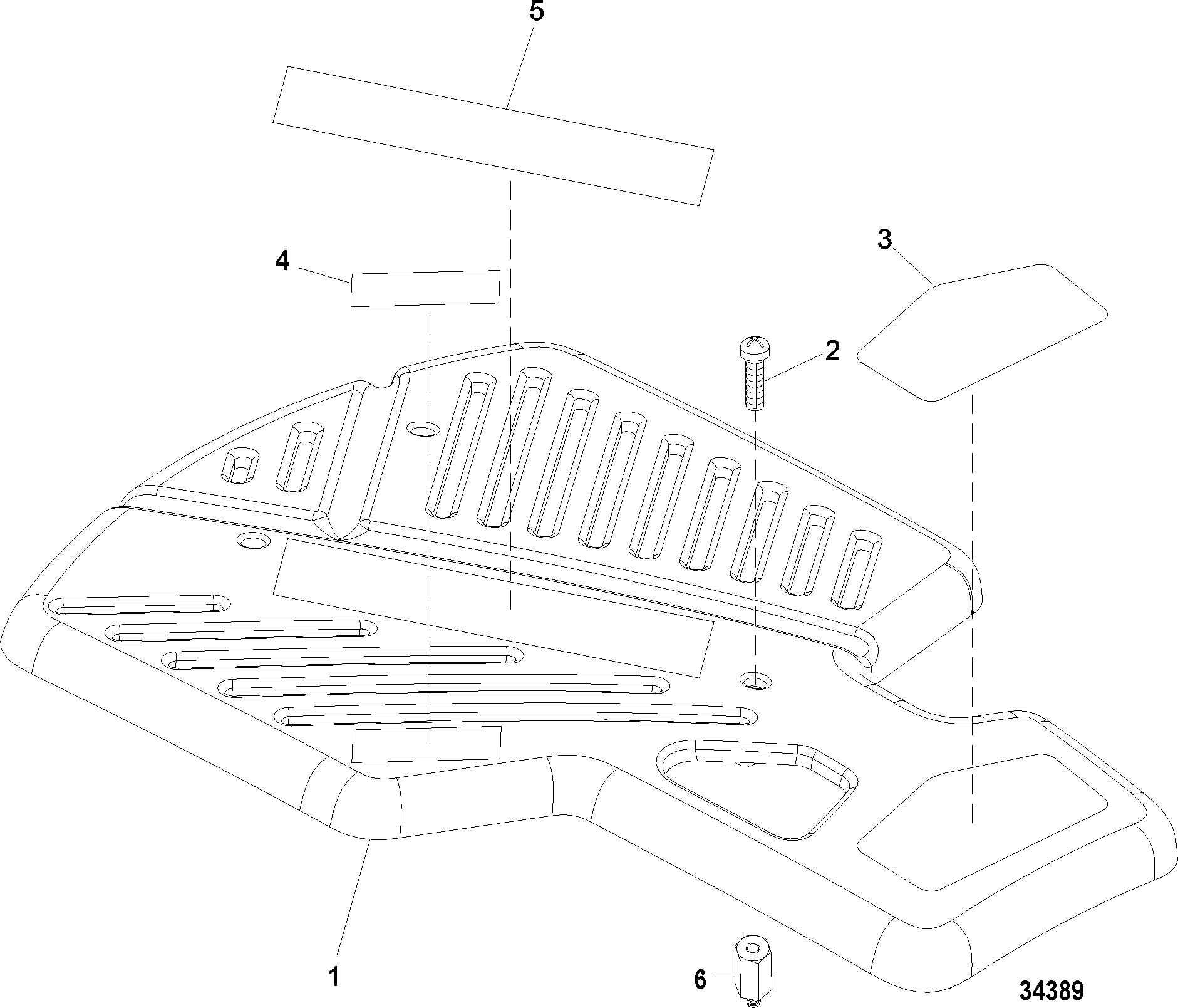 5

4

3

2

1

6

34389