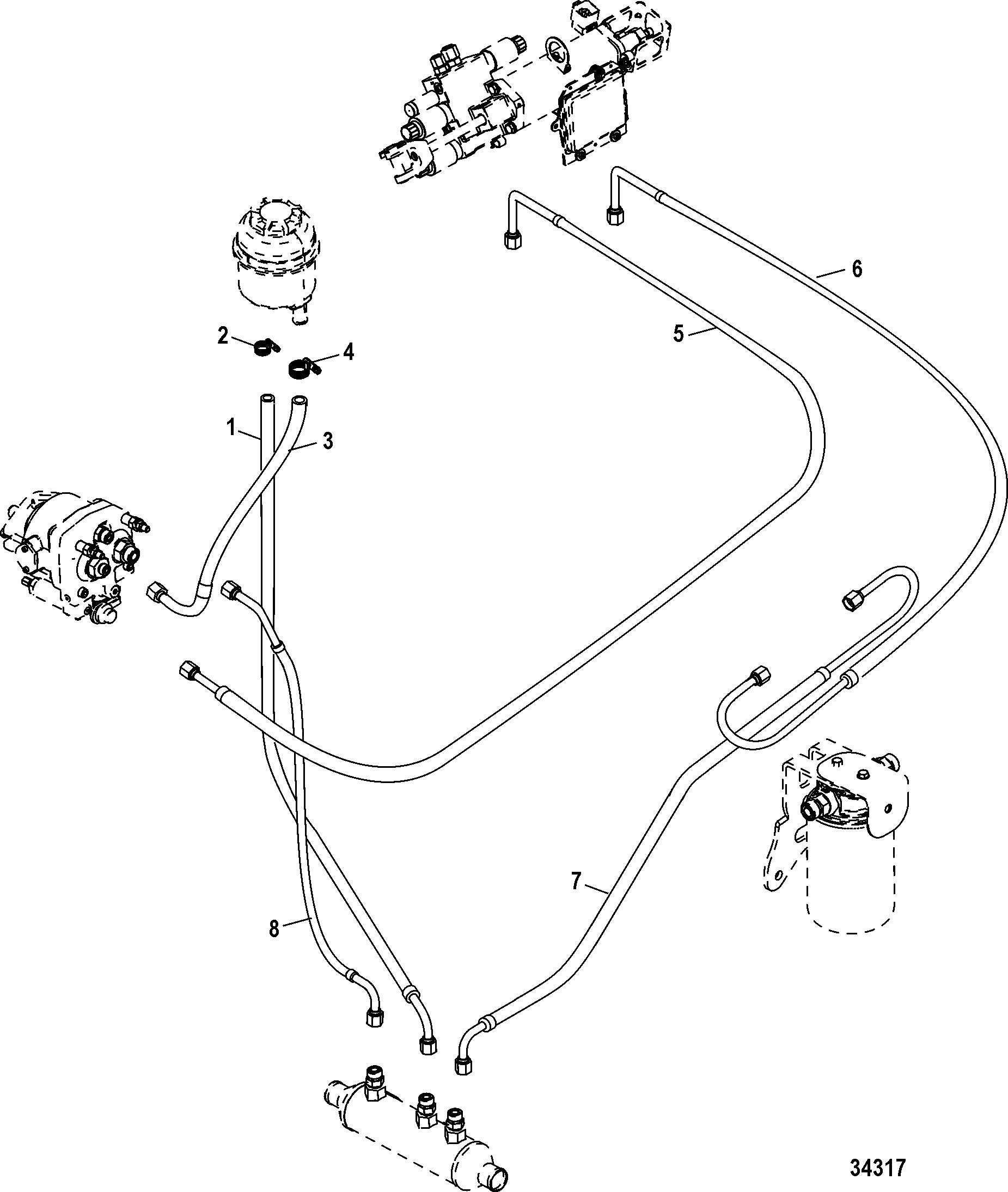 6
5
2
4
1
3
7
8
34317