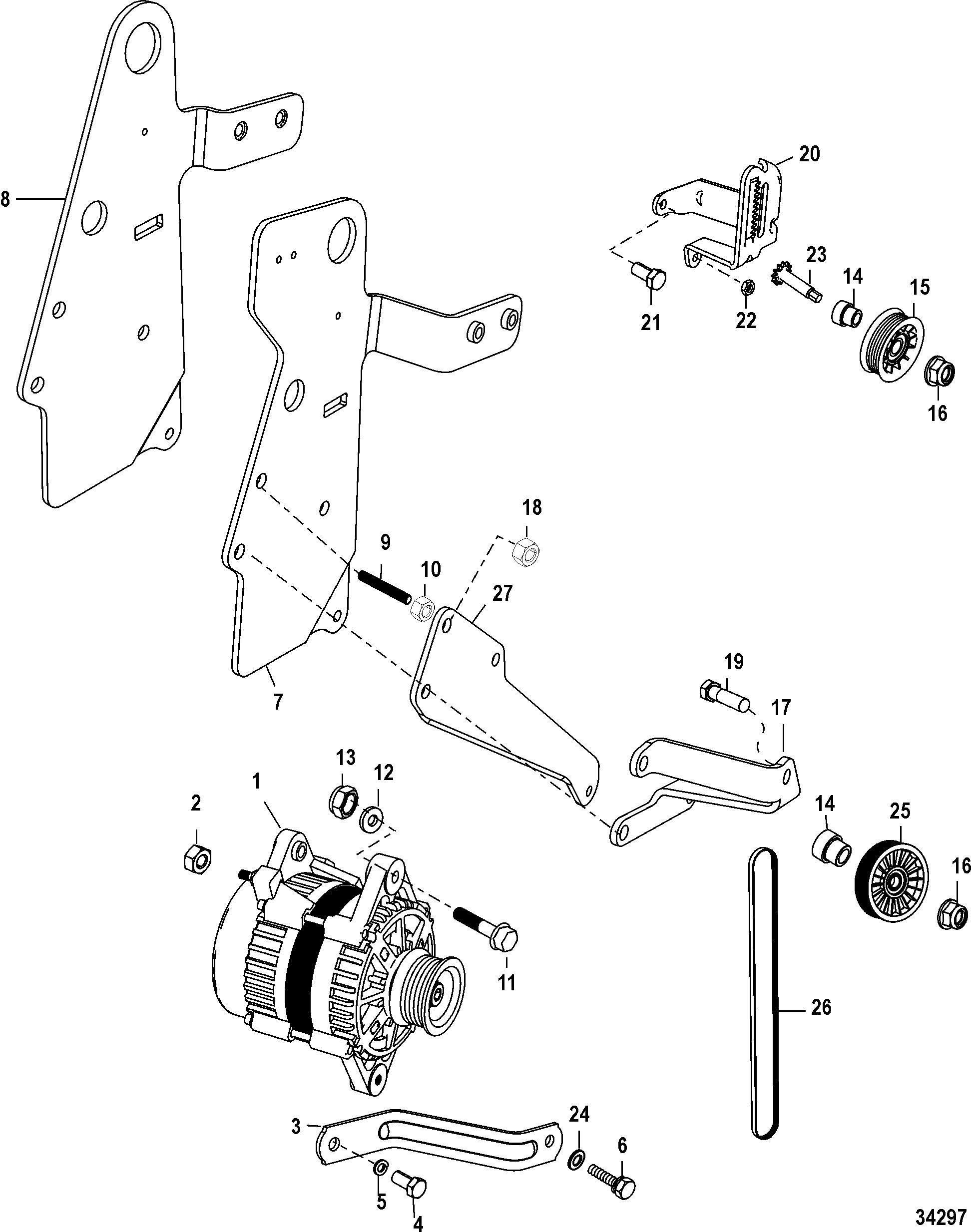 8
20
23
14
15
21
22
16
18
9
10
27
7
19
17
13
12
1
2
14
25
16
11
26
3
24
6
5
4
34297