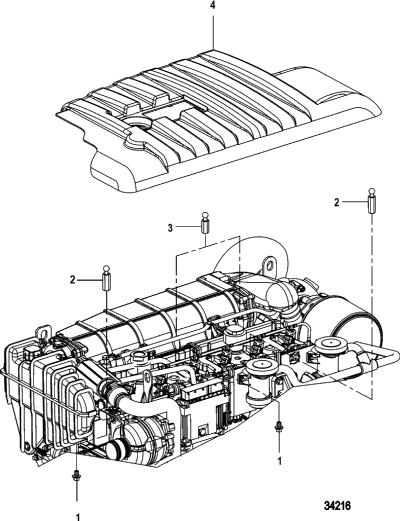 4

2

3

2

1

1

34216