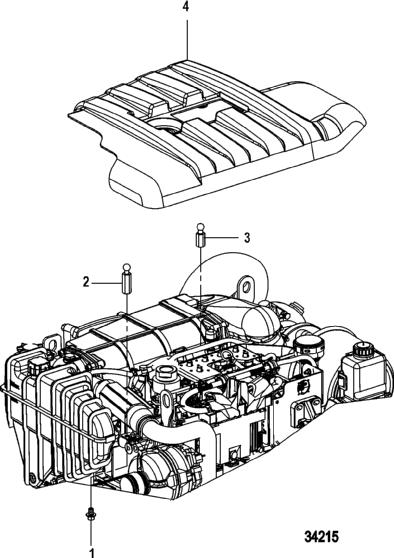 4

3

2

1

34215